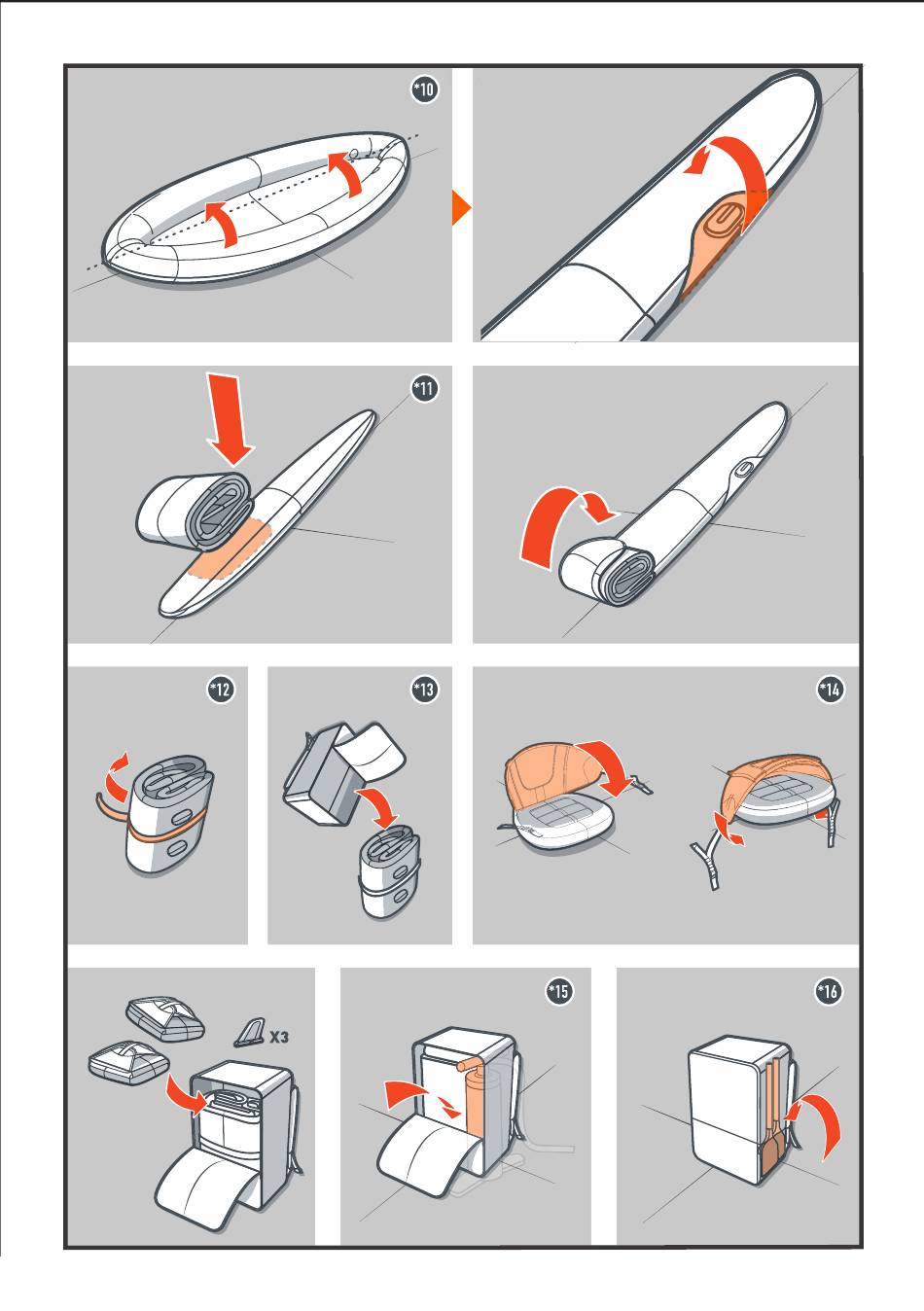 *10

*11

*12

*13

*14

X3

*15

*16