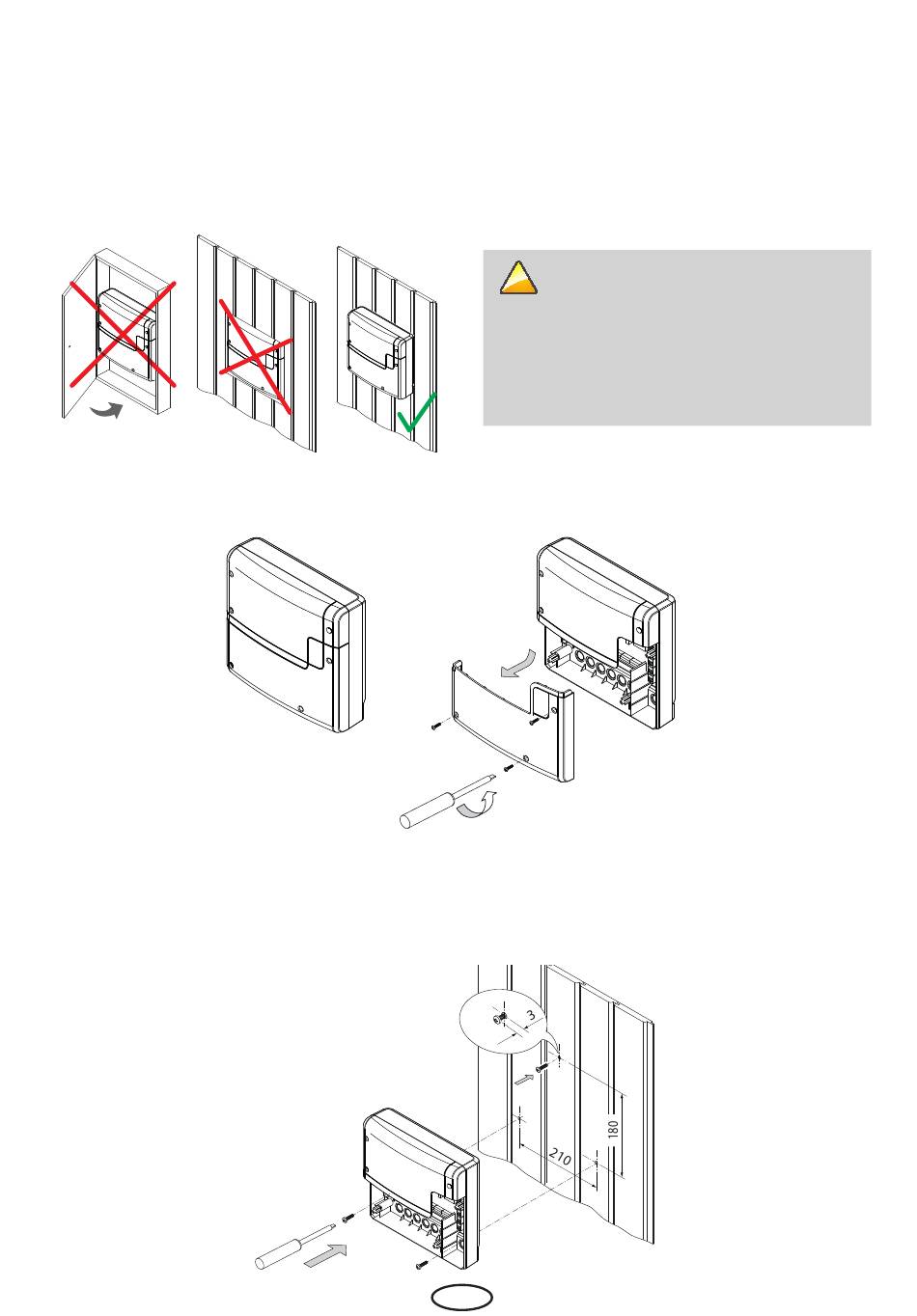 3

180

210