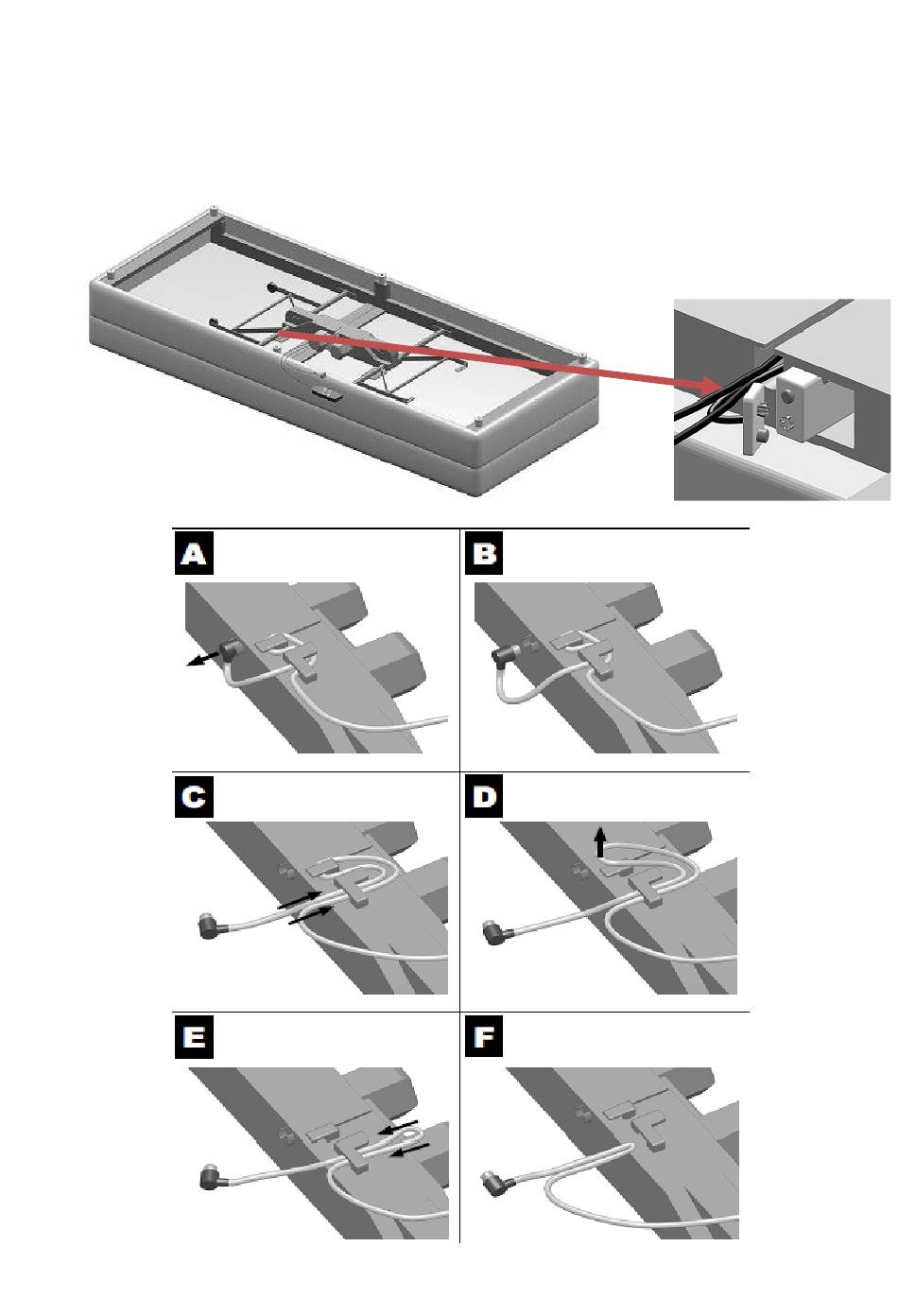 A

B

C

D

E

F