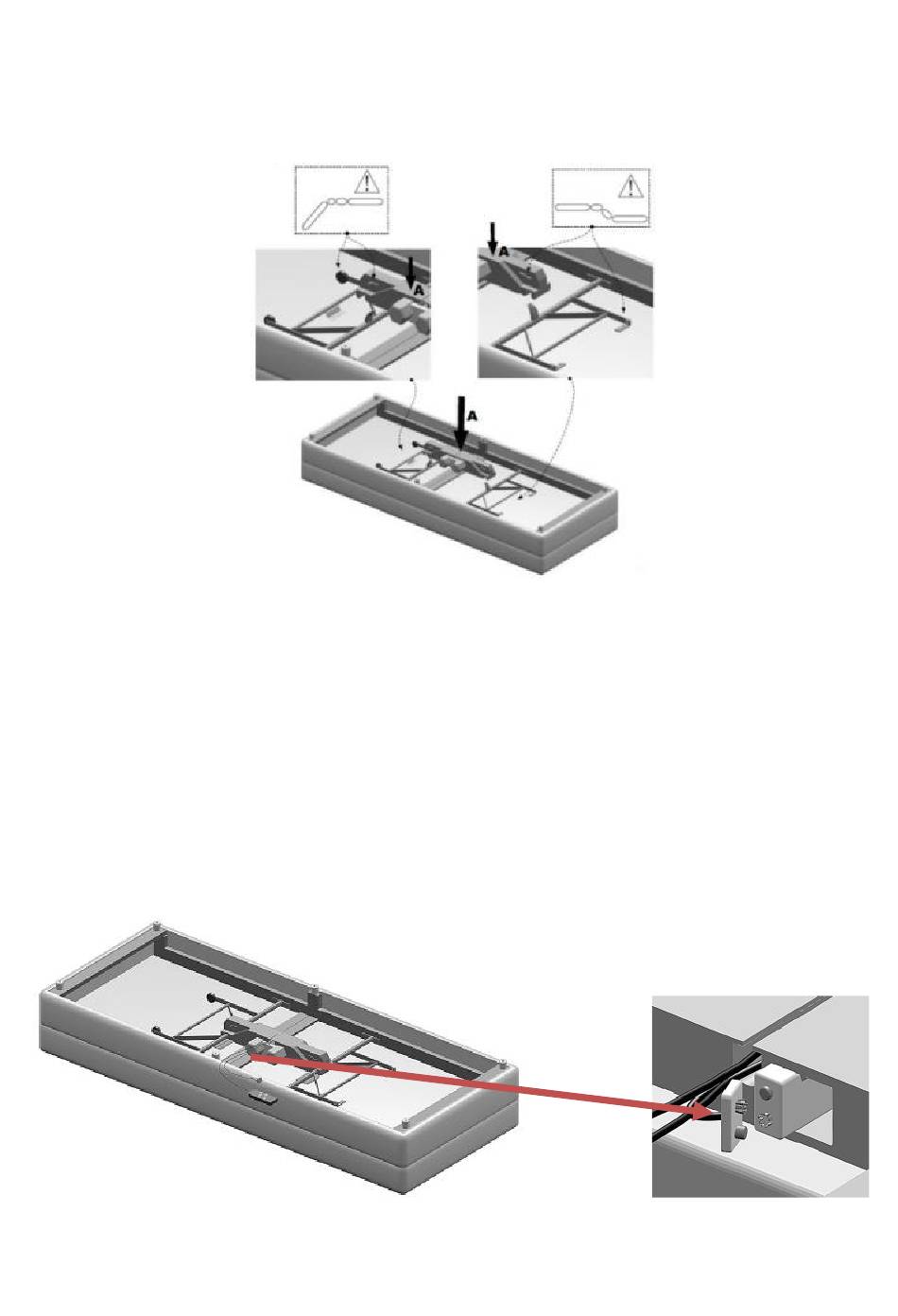 A

A

A