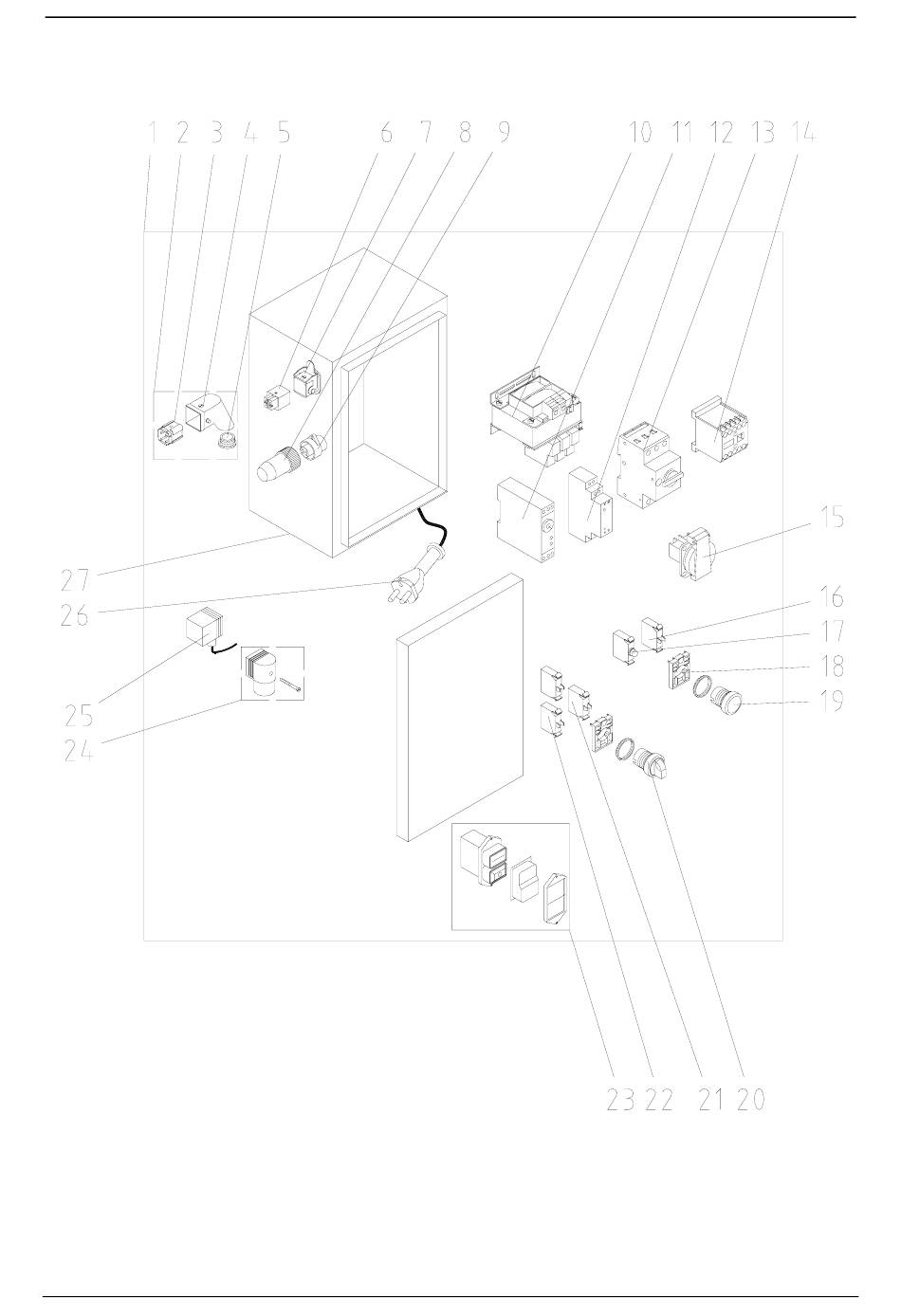 1 2 3 4 5 6 7 8 9 10 11 12 13 14

15

16

17

18

19

27

26

25

24

23 22 21 20