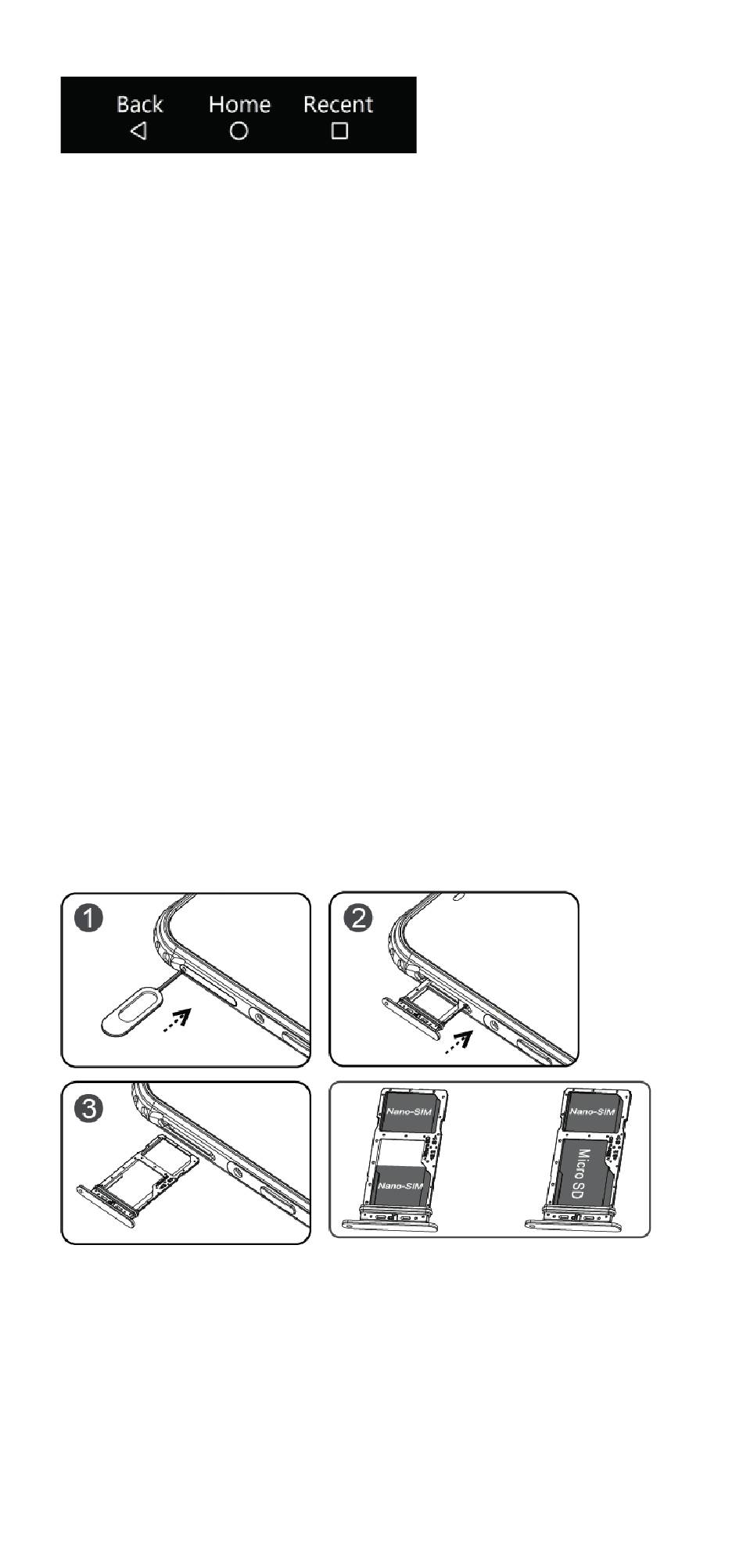 Back Home Recent

1

2

3

Nano-SIM

Nano-SIM

Nano-SIM

Micro SD