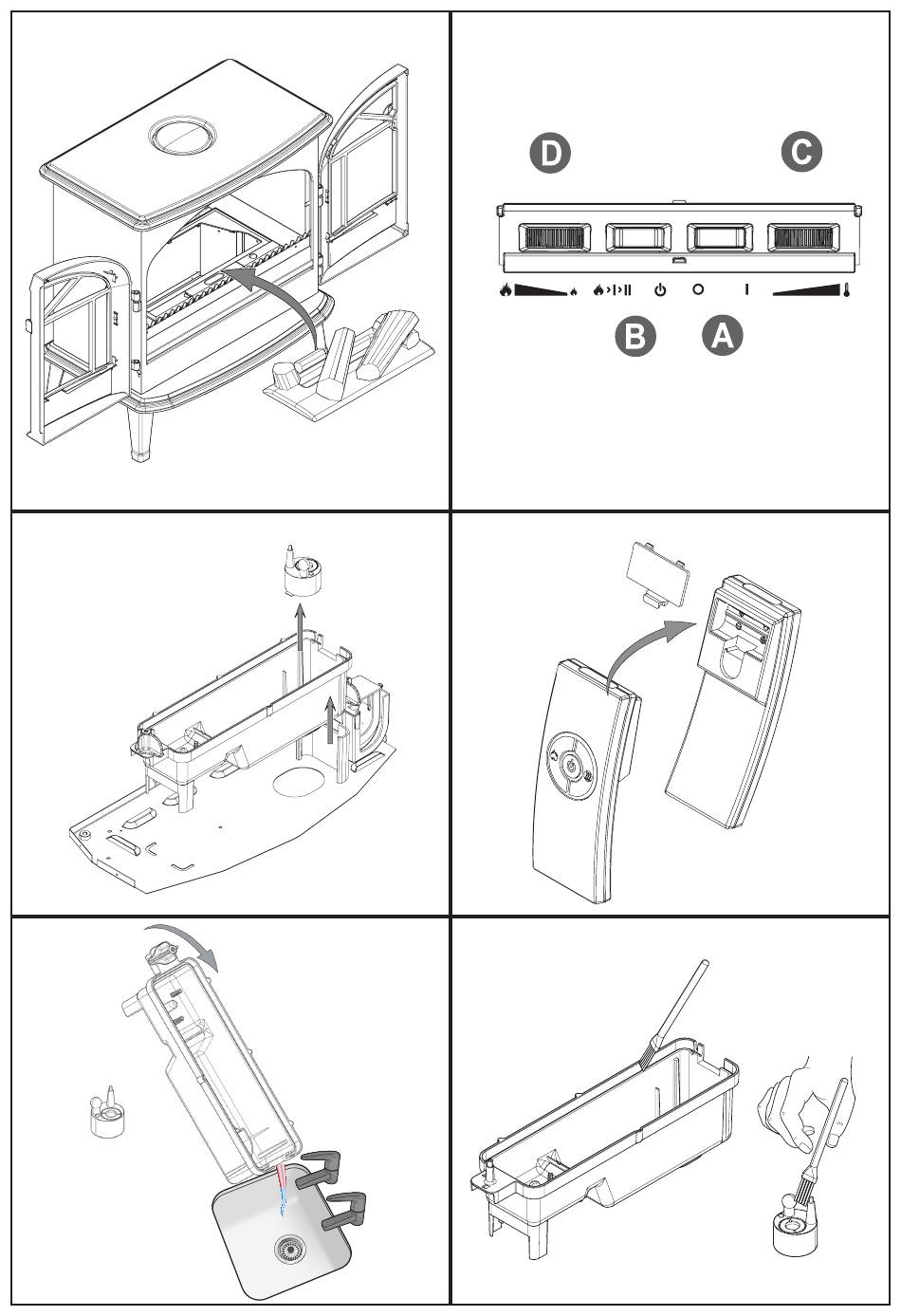 D
C
O
I
B
A