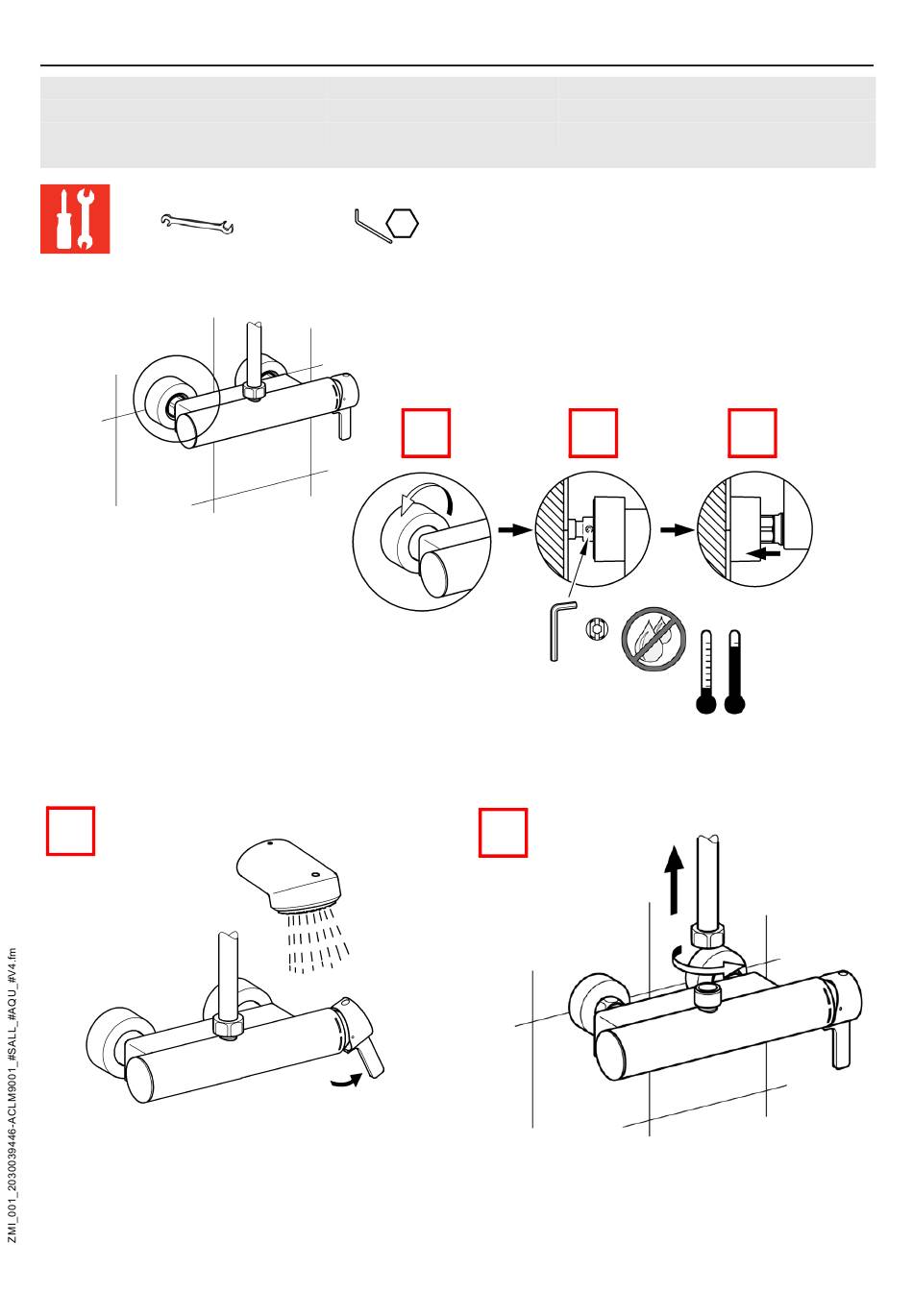 ZMI_001_2030039446-ACLM9001_#SALL_#AQU_#V4.fm