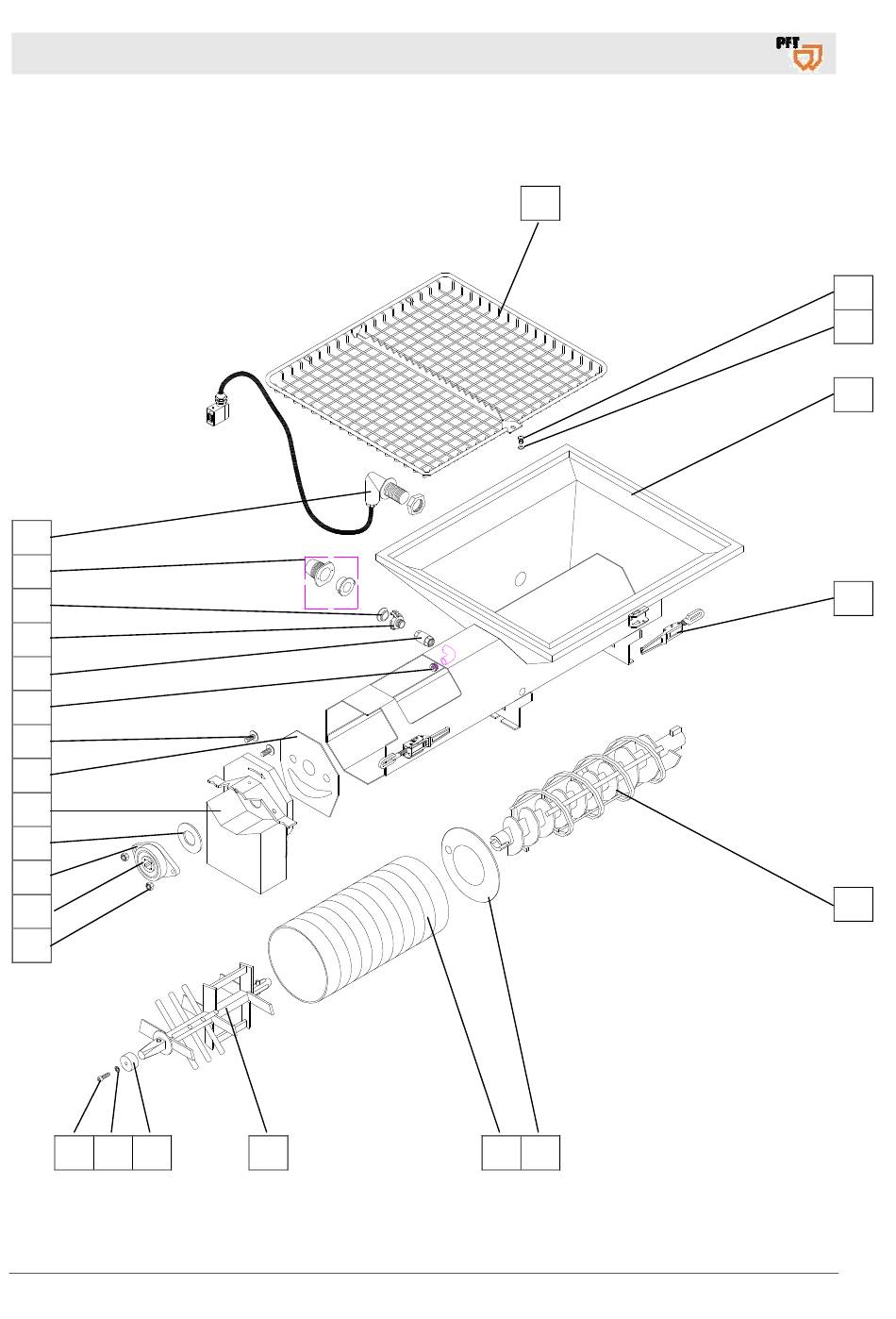 PFT