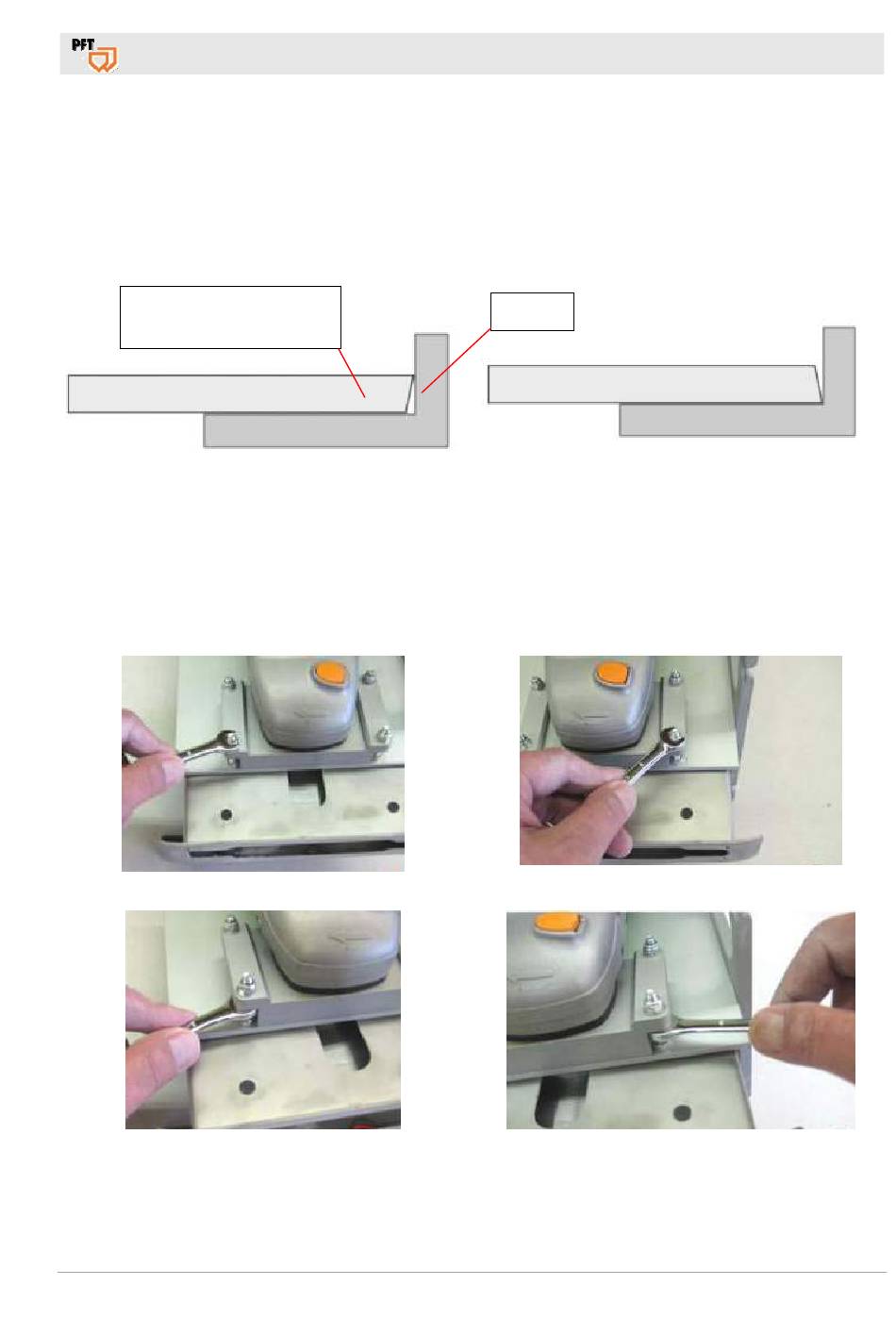 PFT