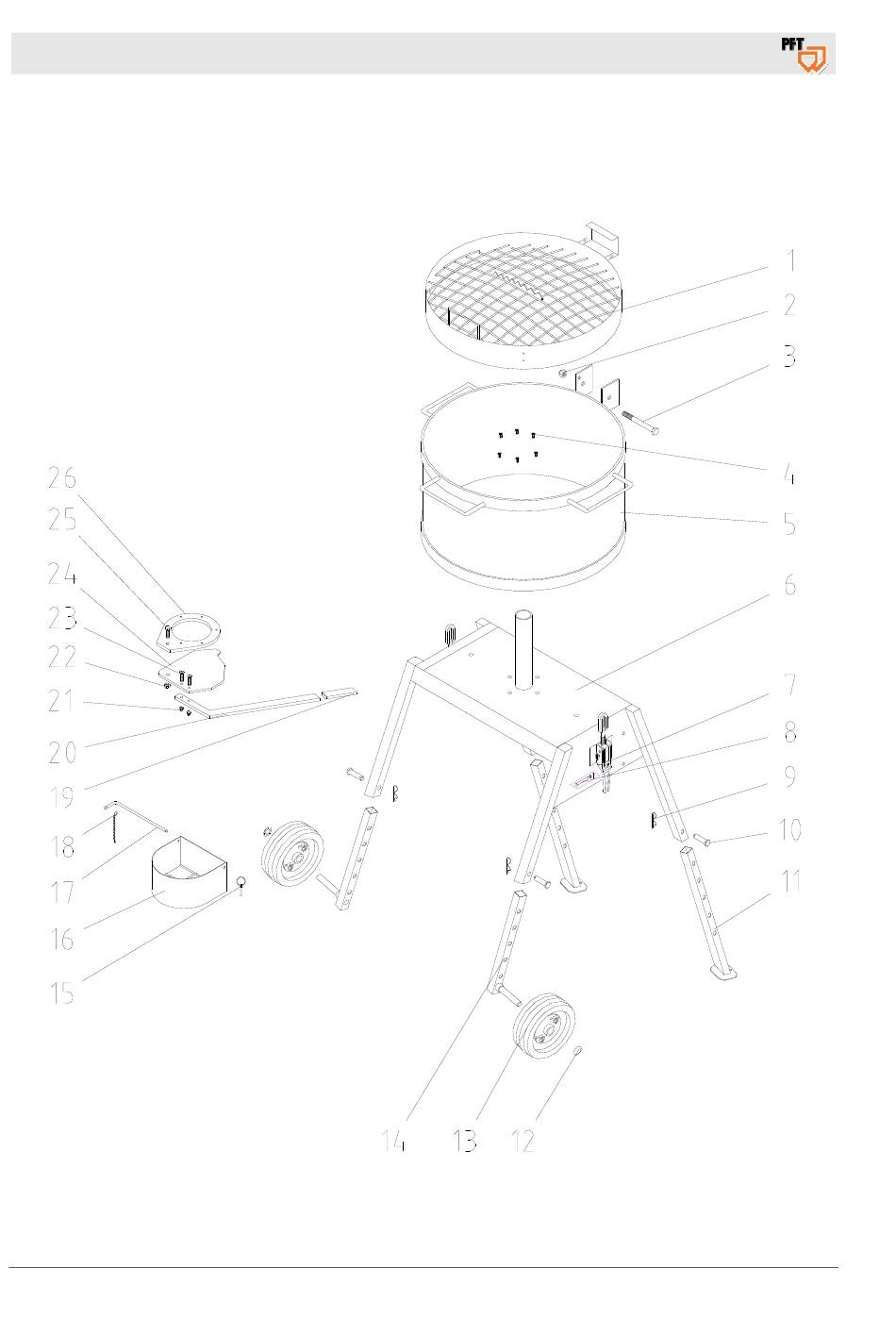 PFT

1
2
3
4
5
6
7
8
9
10
11
26
25
24
23
22
21
20
19
18
17
16
15
14
13
12