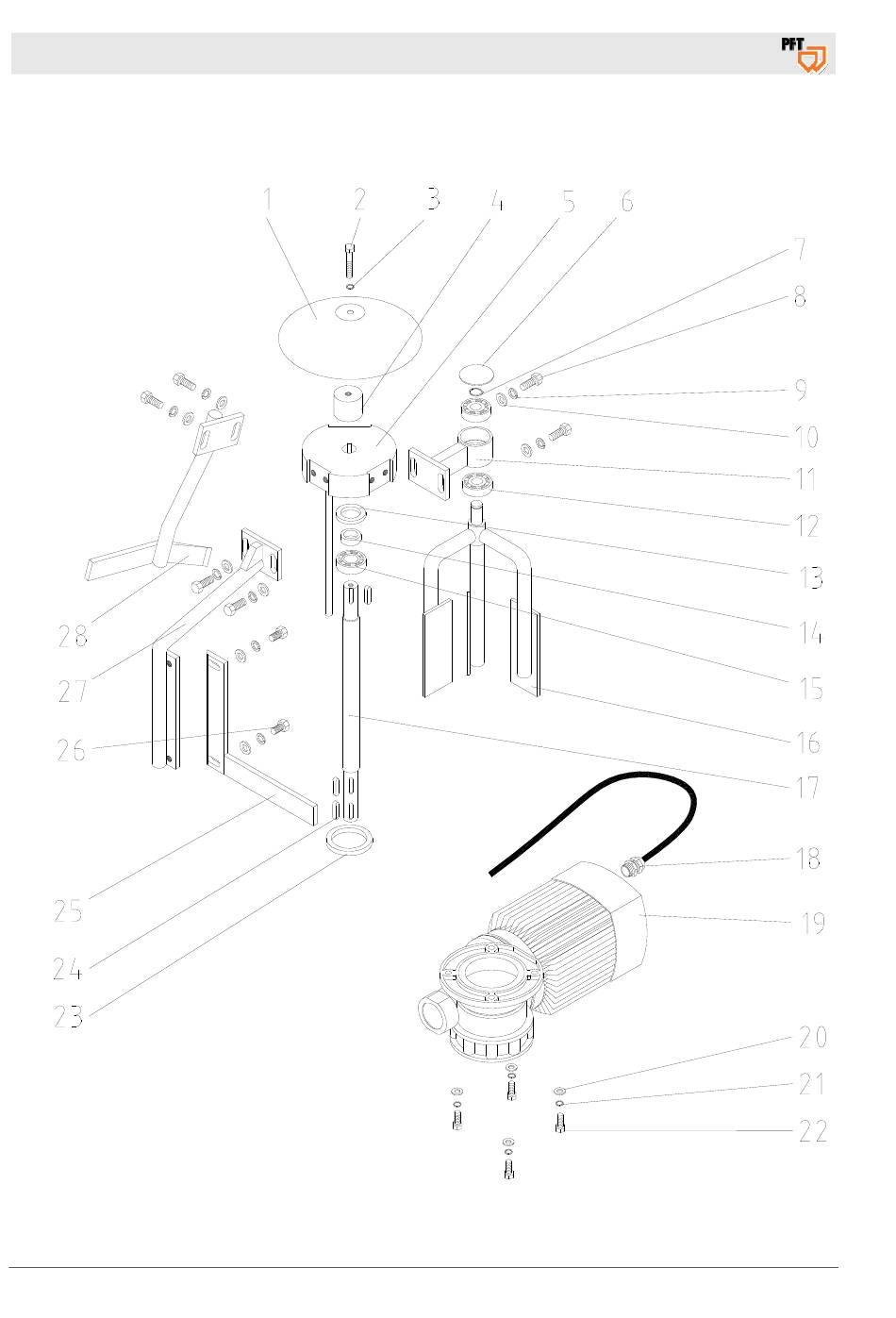 PFT

1
2
3
4
5
6
7
8
9
10
11
12
13
14
15
16
17
18
19
20
21
22
23
24
25
26
27
28