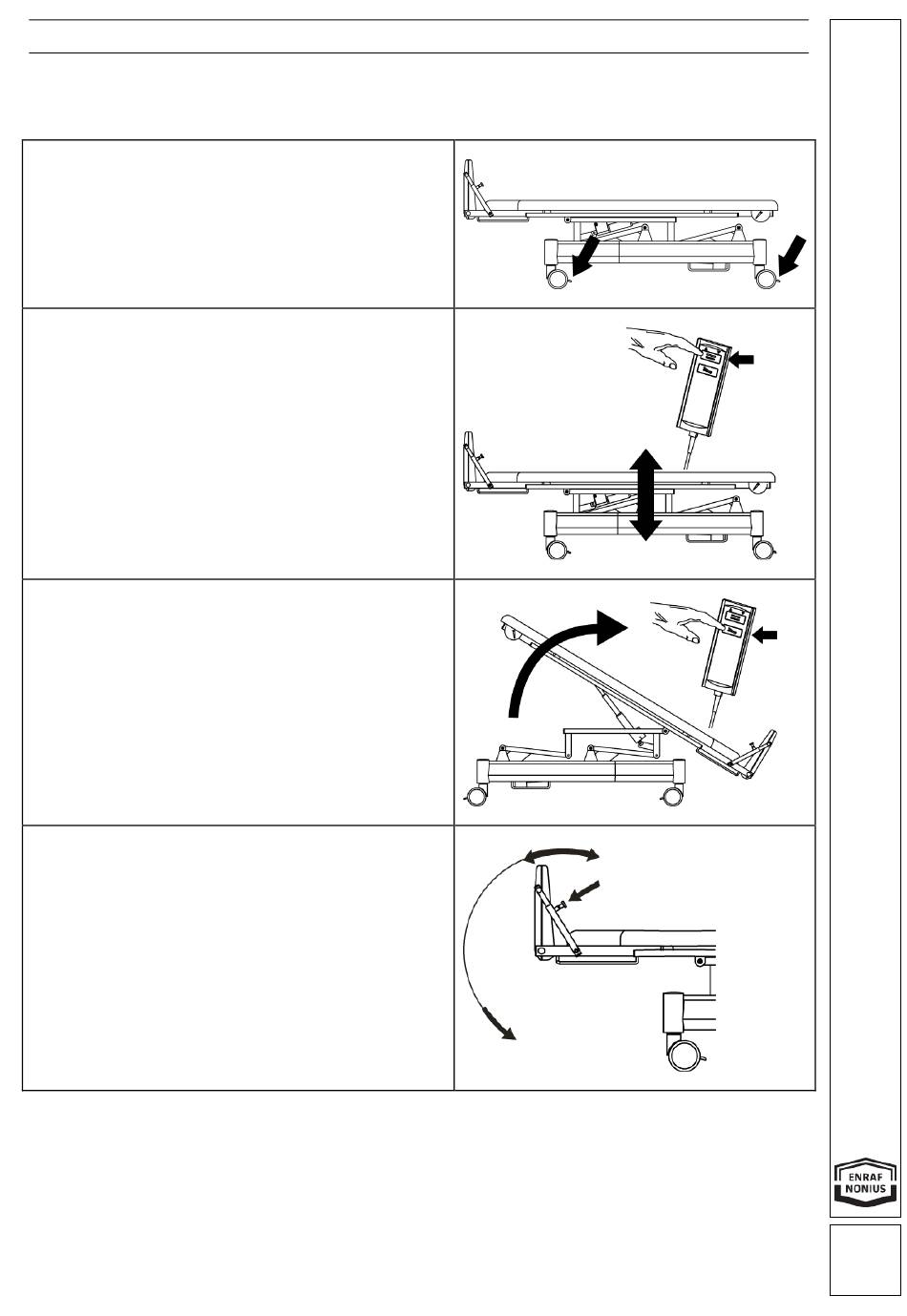 ENRAF NONIUS