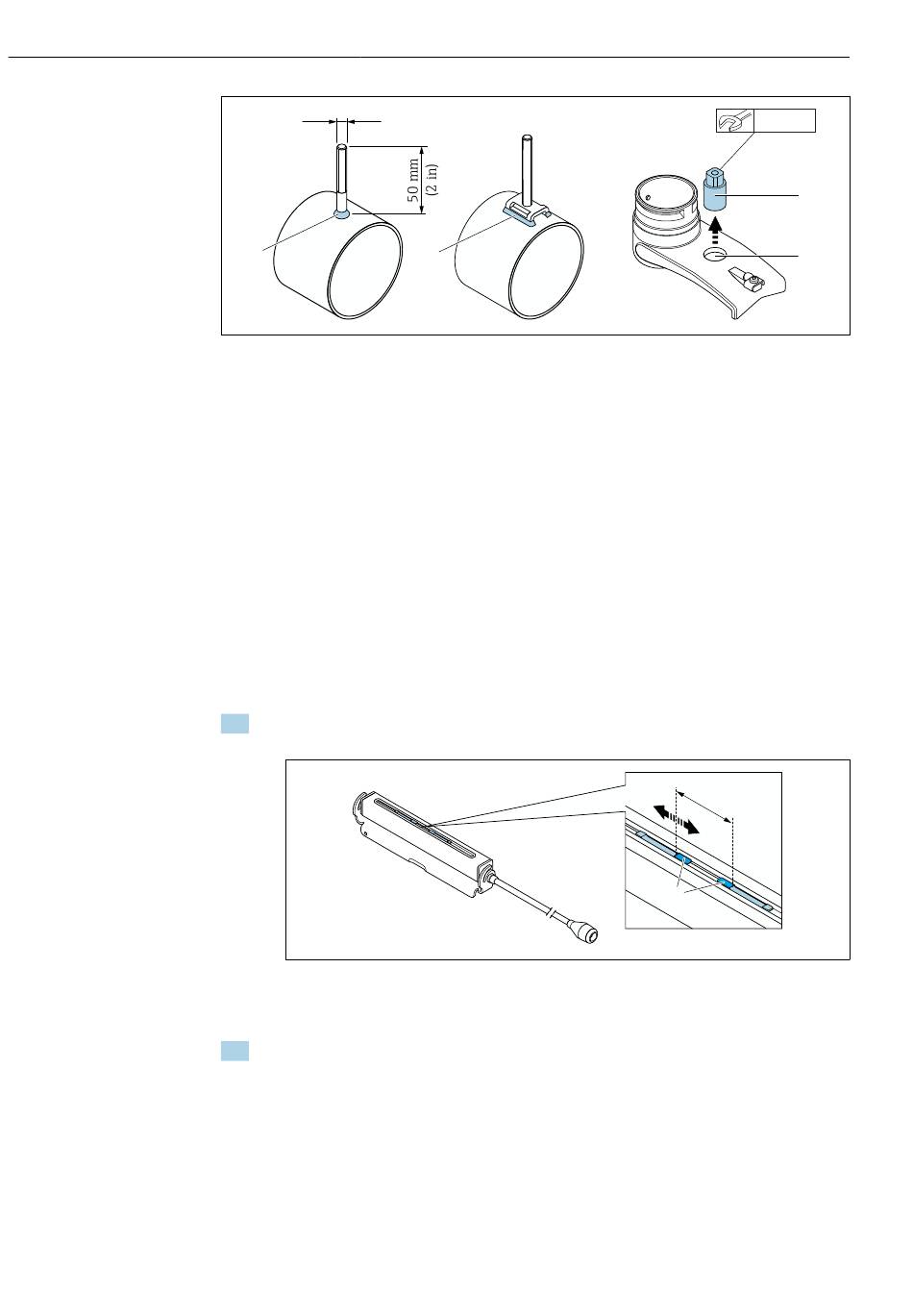 50 mm
(2 in)