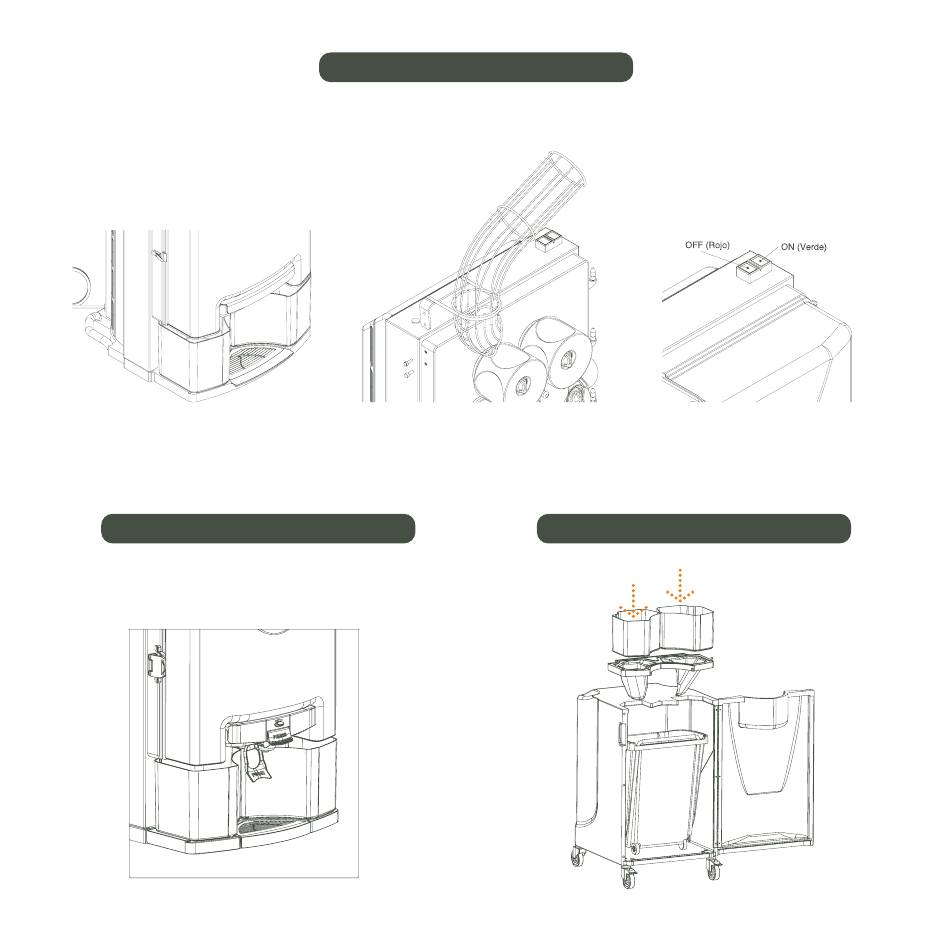 OFF (Rojo)
ON (Verde)