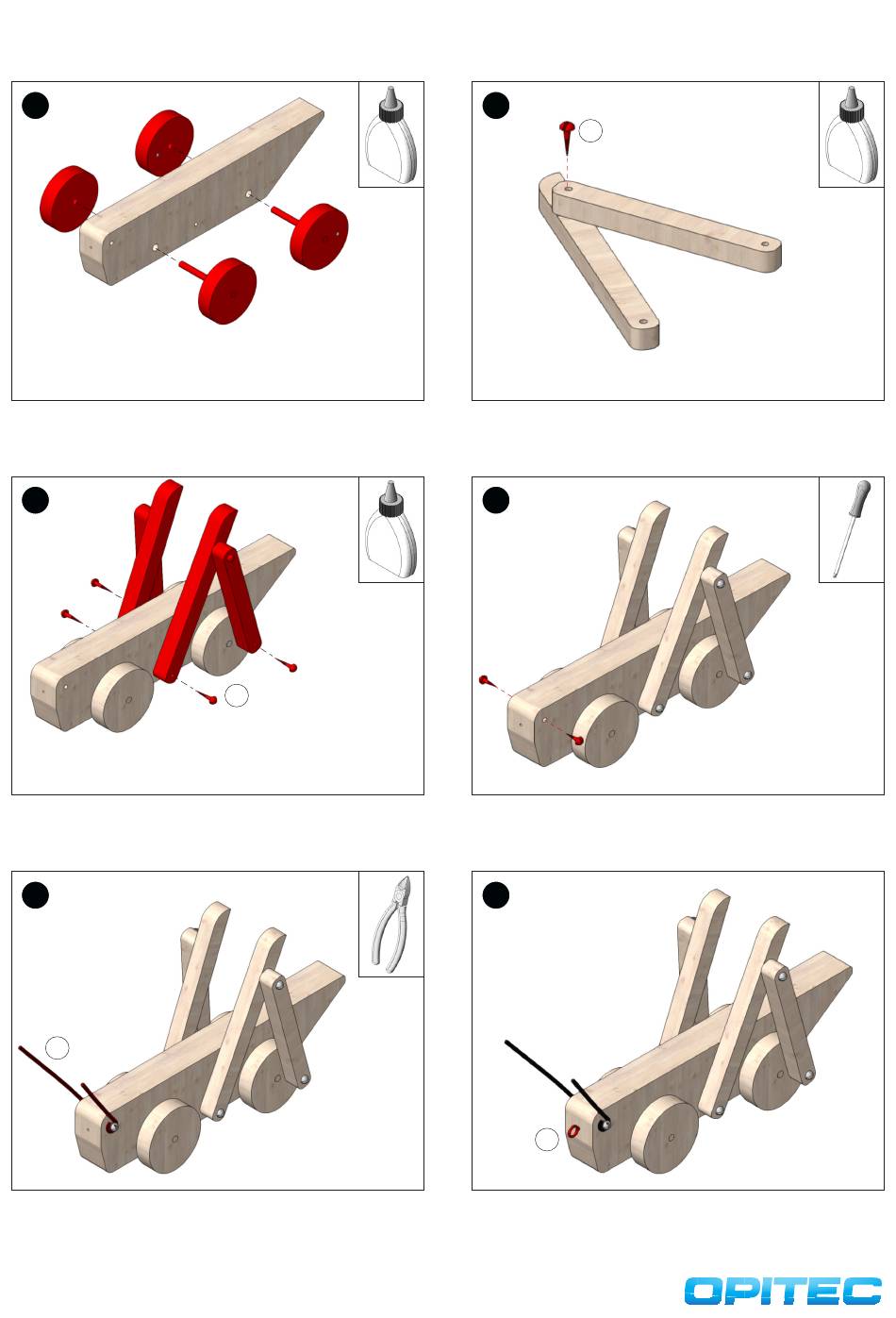 OPITEC