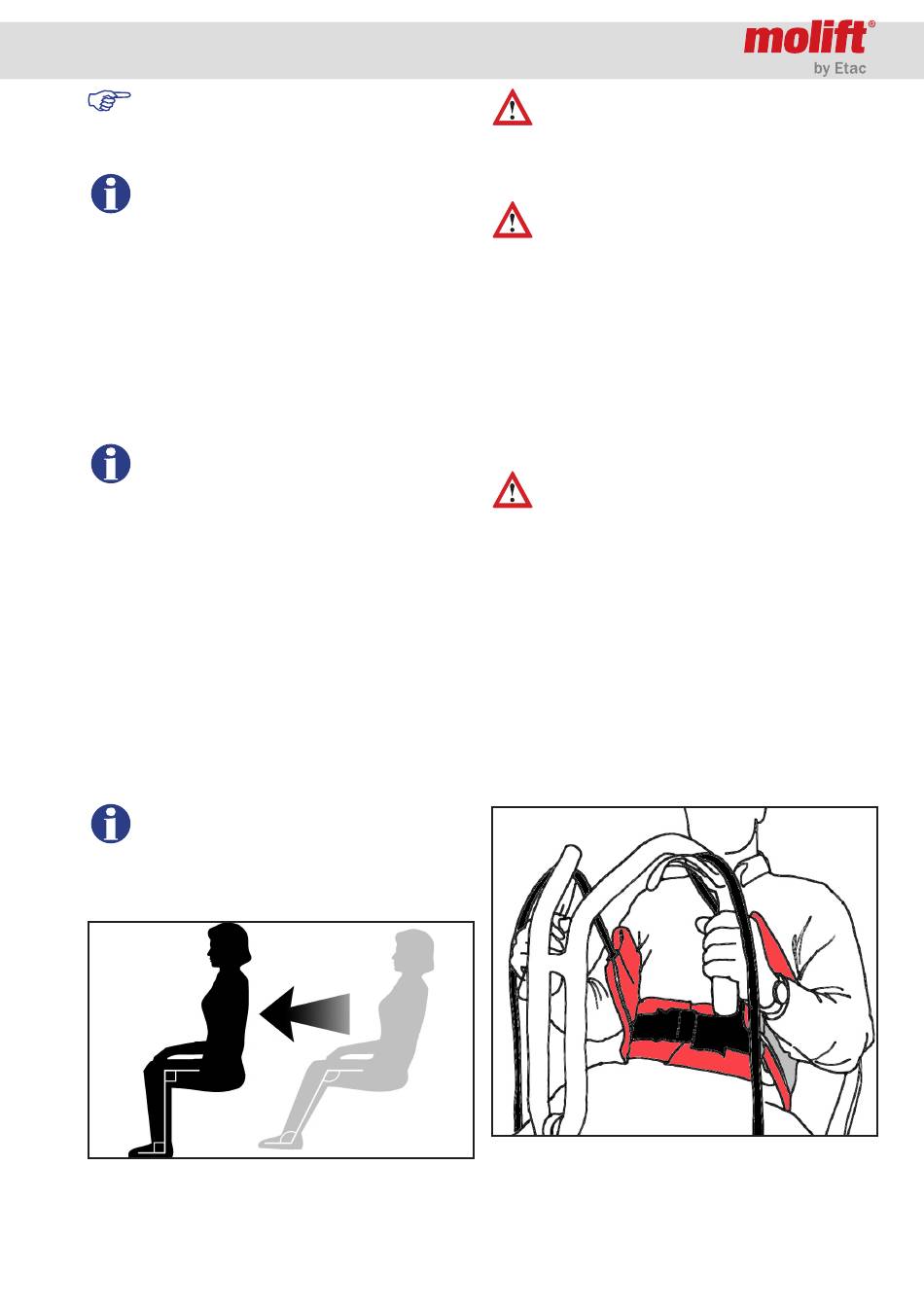 molift®
by Etac