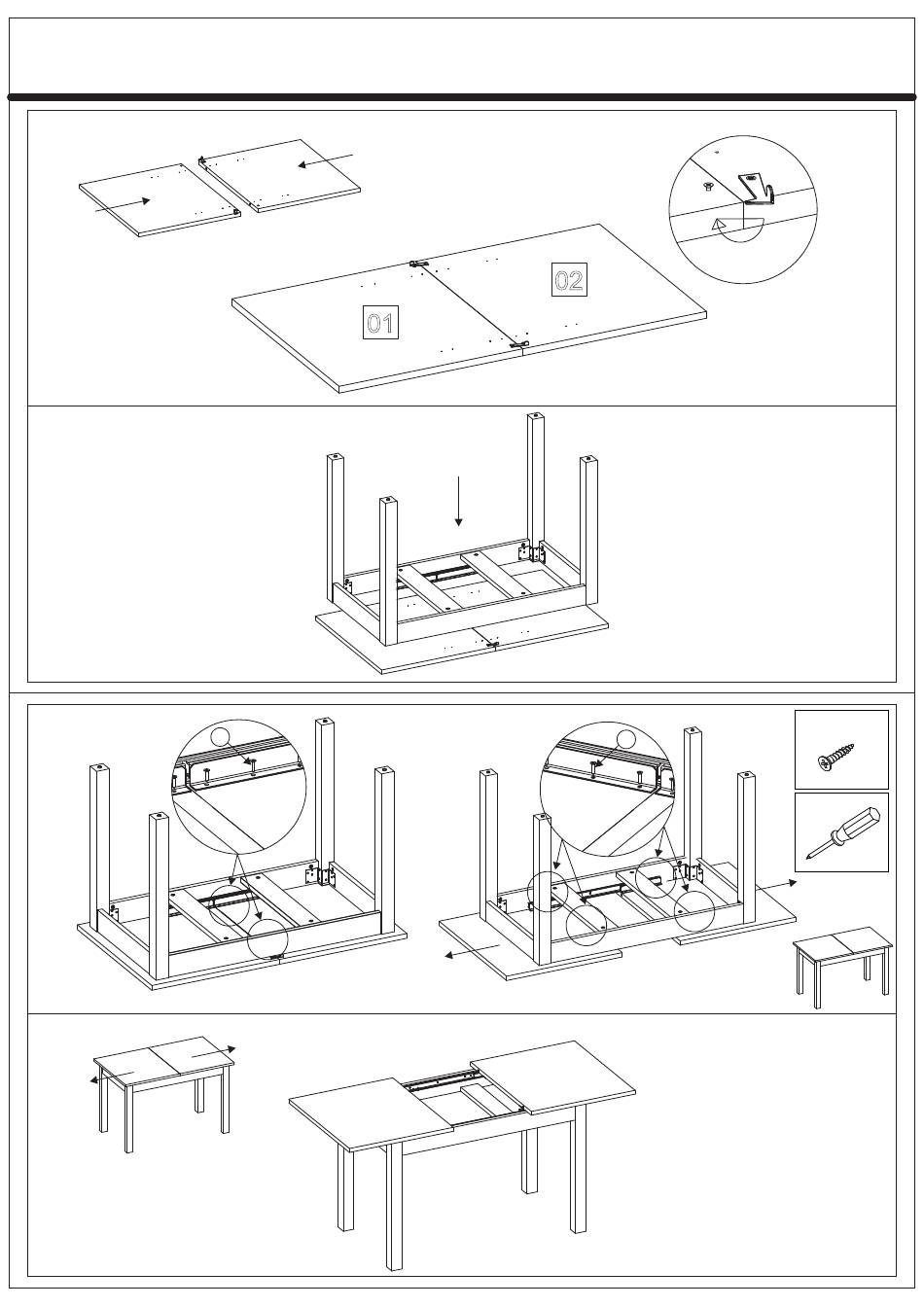 02

01