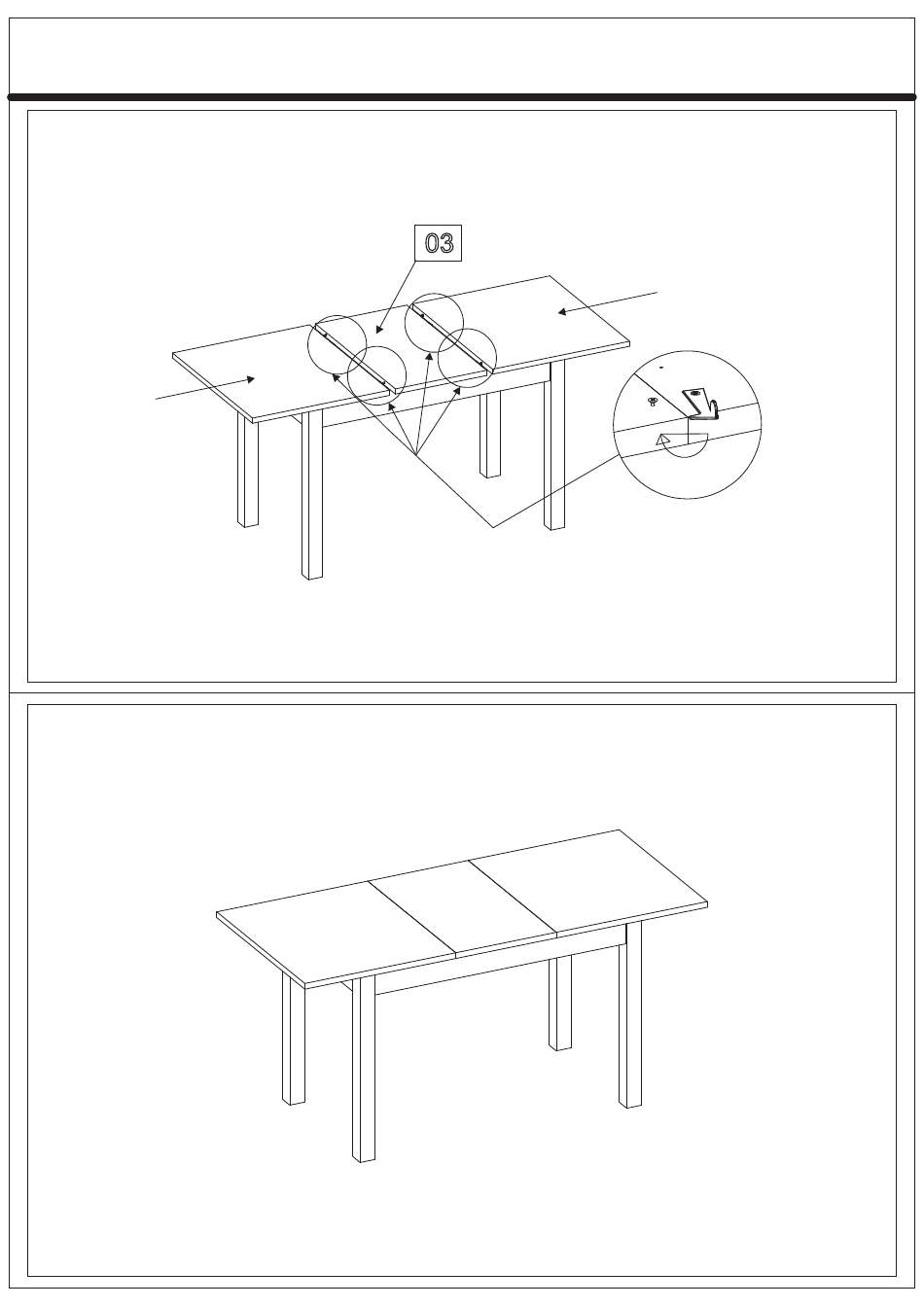 03