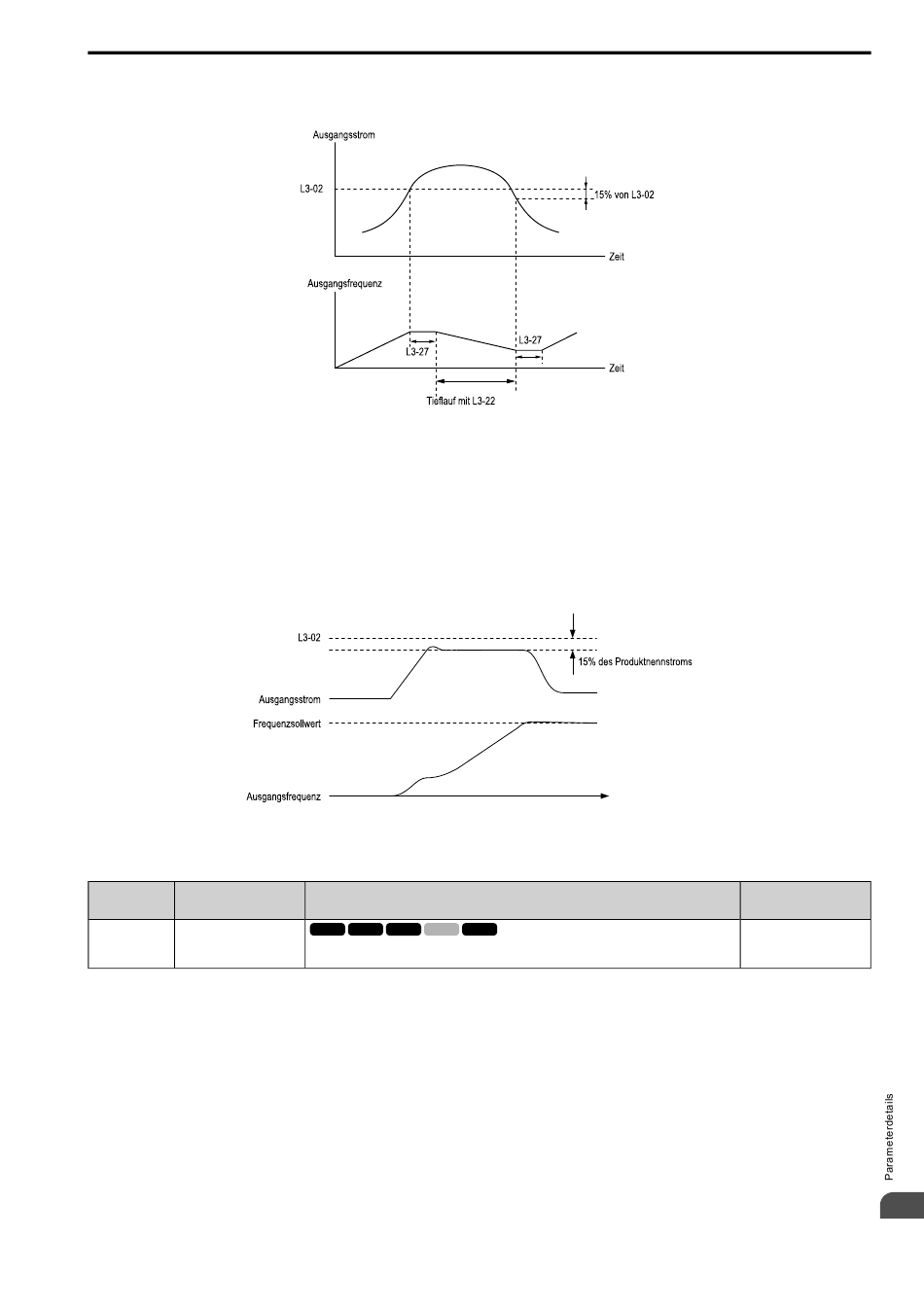 Ausgangsstrom

L3-02

15% von L3-02

Zeit

Ausgangsfrequenz

L3-27

L3-27

Zeit

Tieflauf mit L3-22

L3-02

15% des Produktnennstroms

Ausgangsstrom

Frequenzsollwert

Ausgangsfrequenz

Parameterdetails