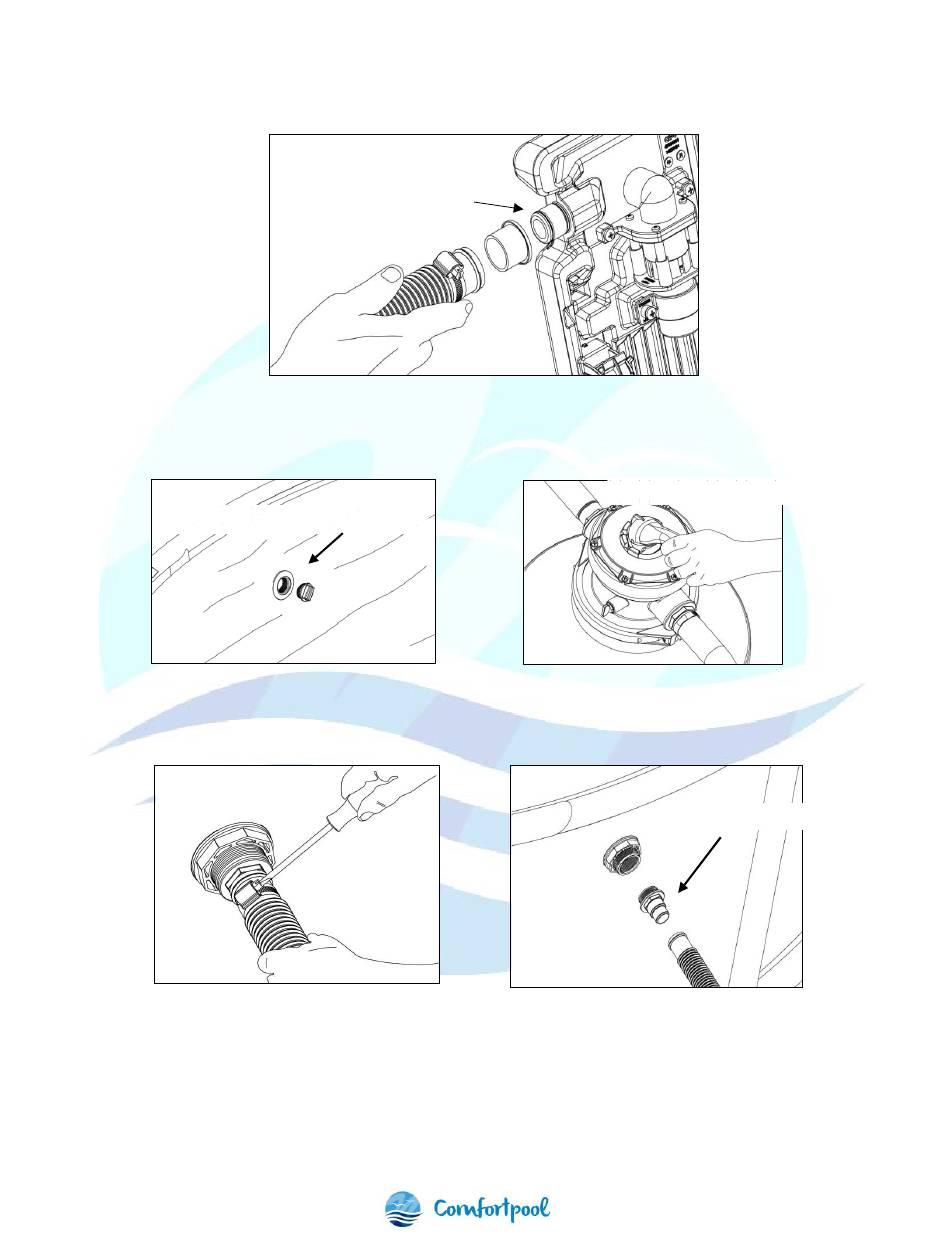 Comfortpool