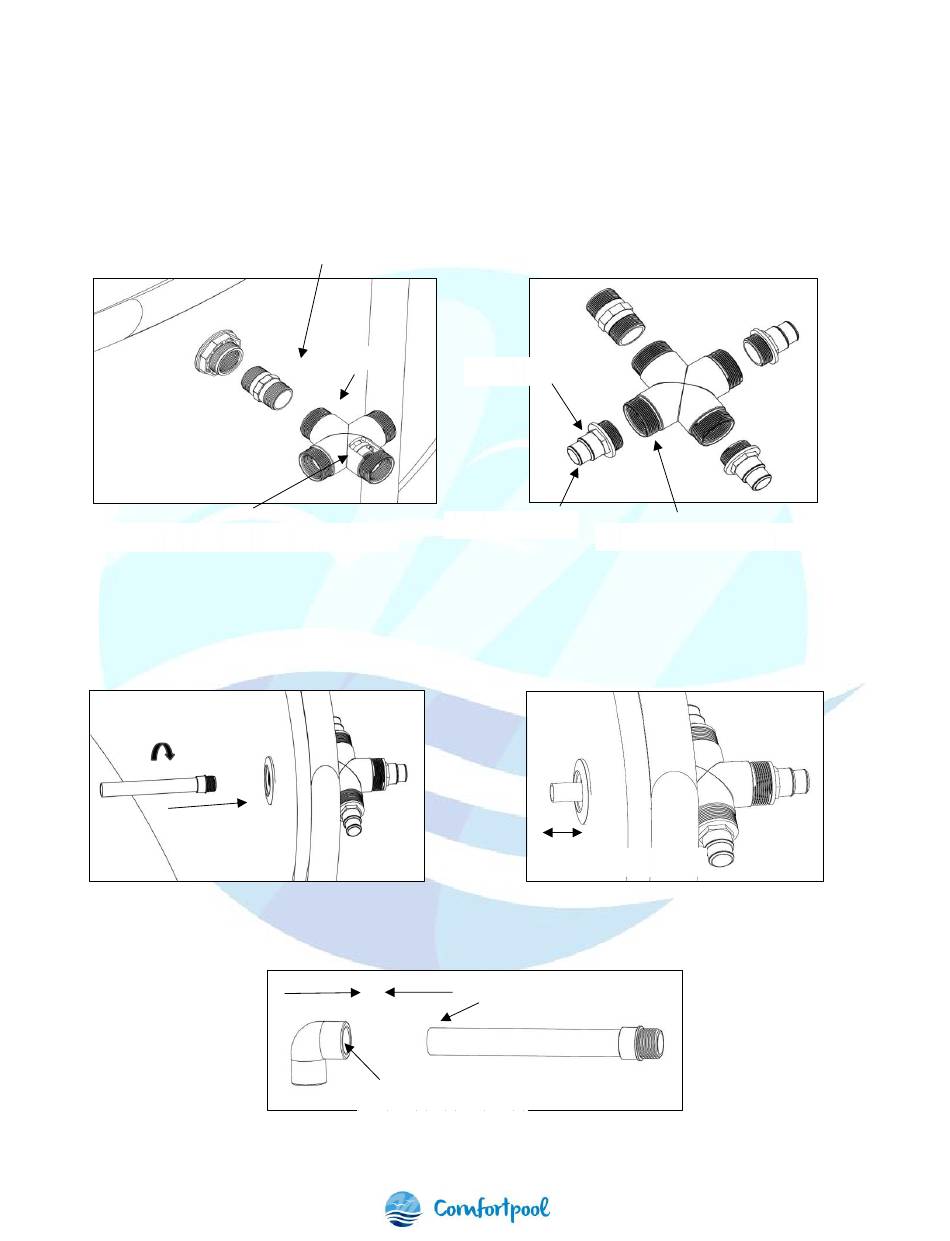 Comfortpool