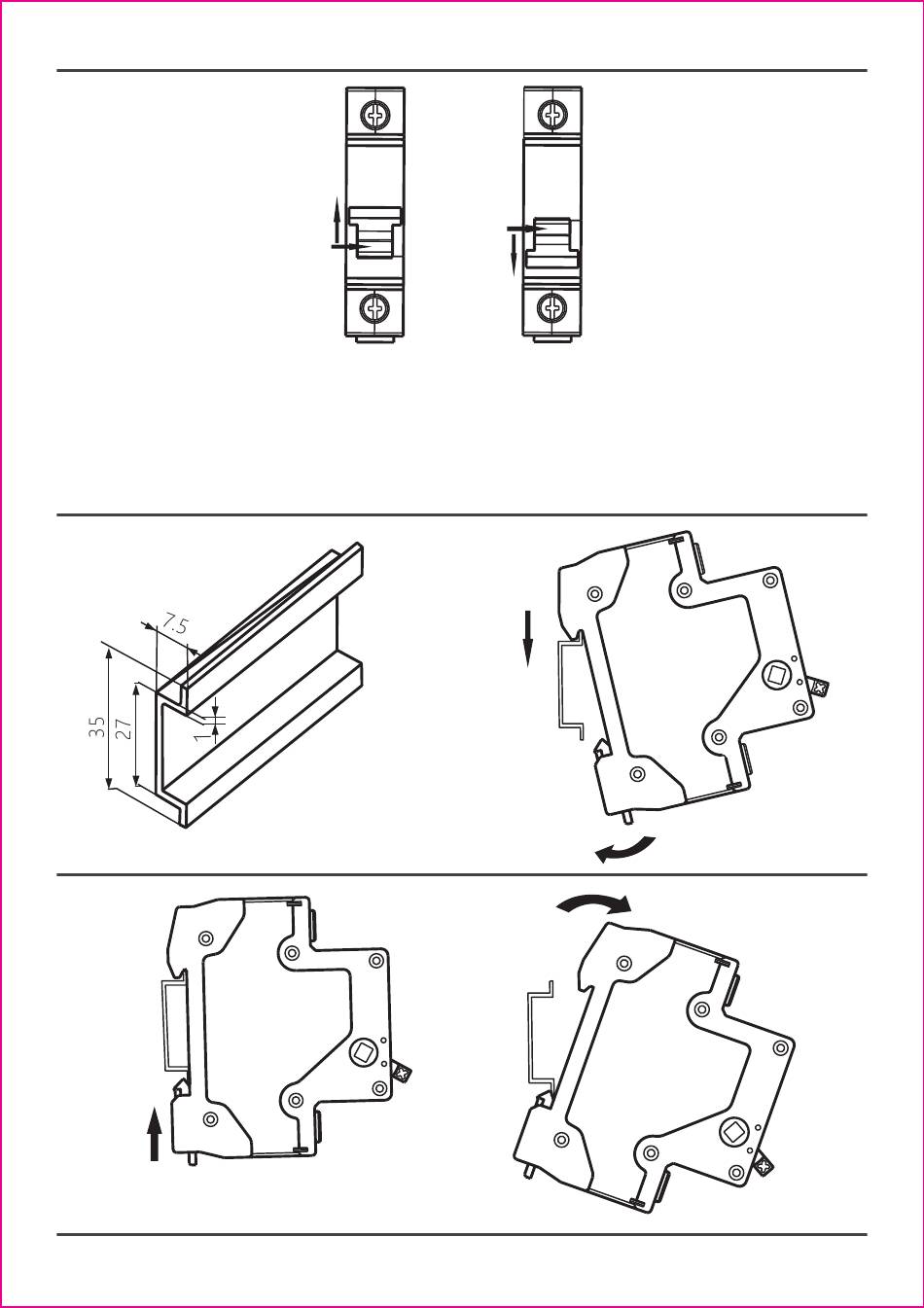 7.5
35
27
1