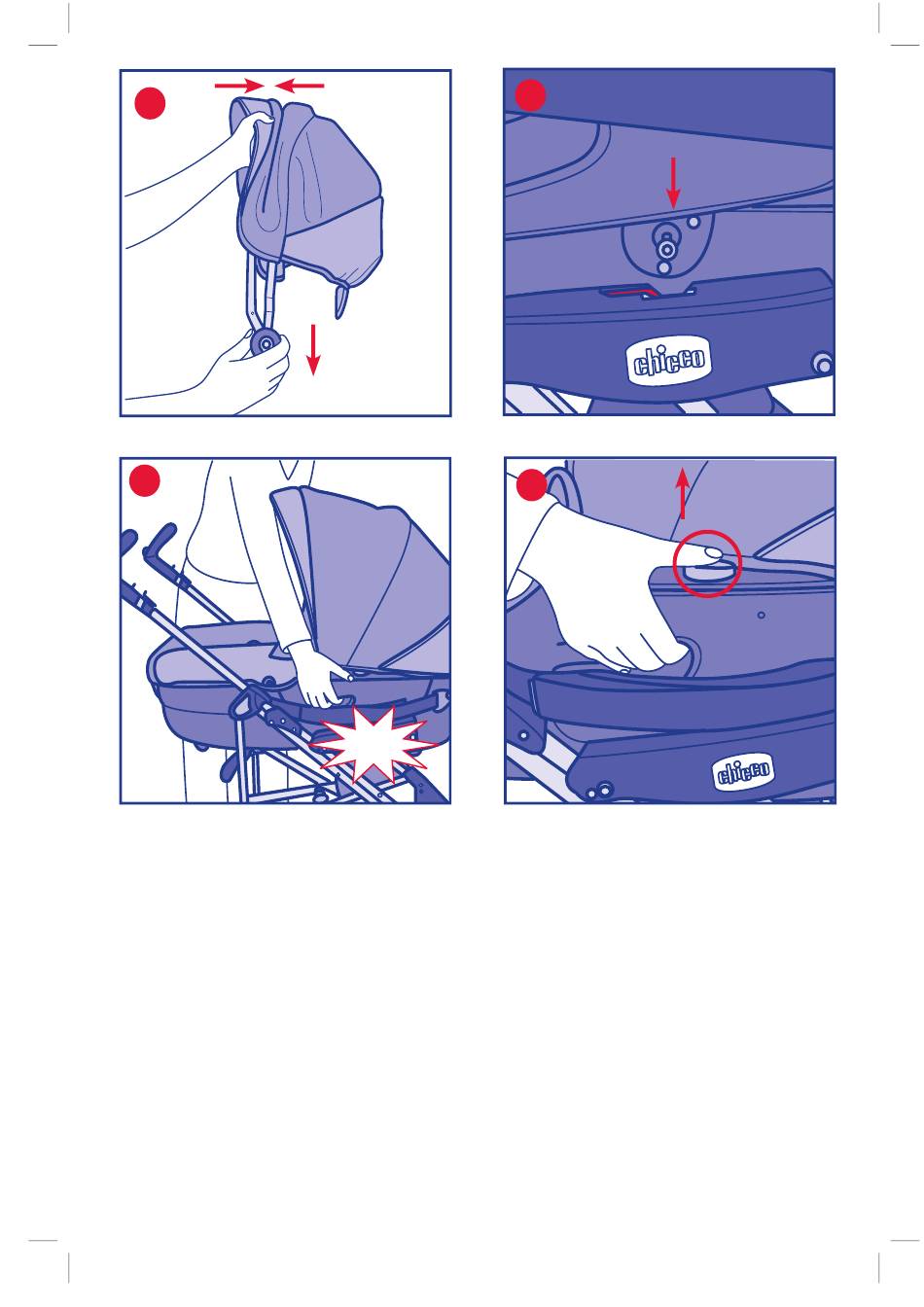 chicco

chicco