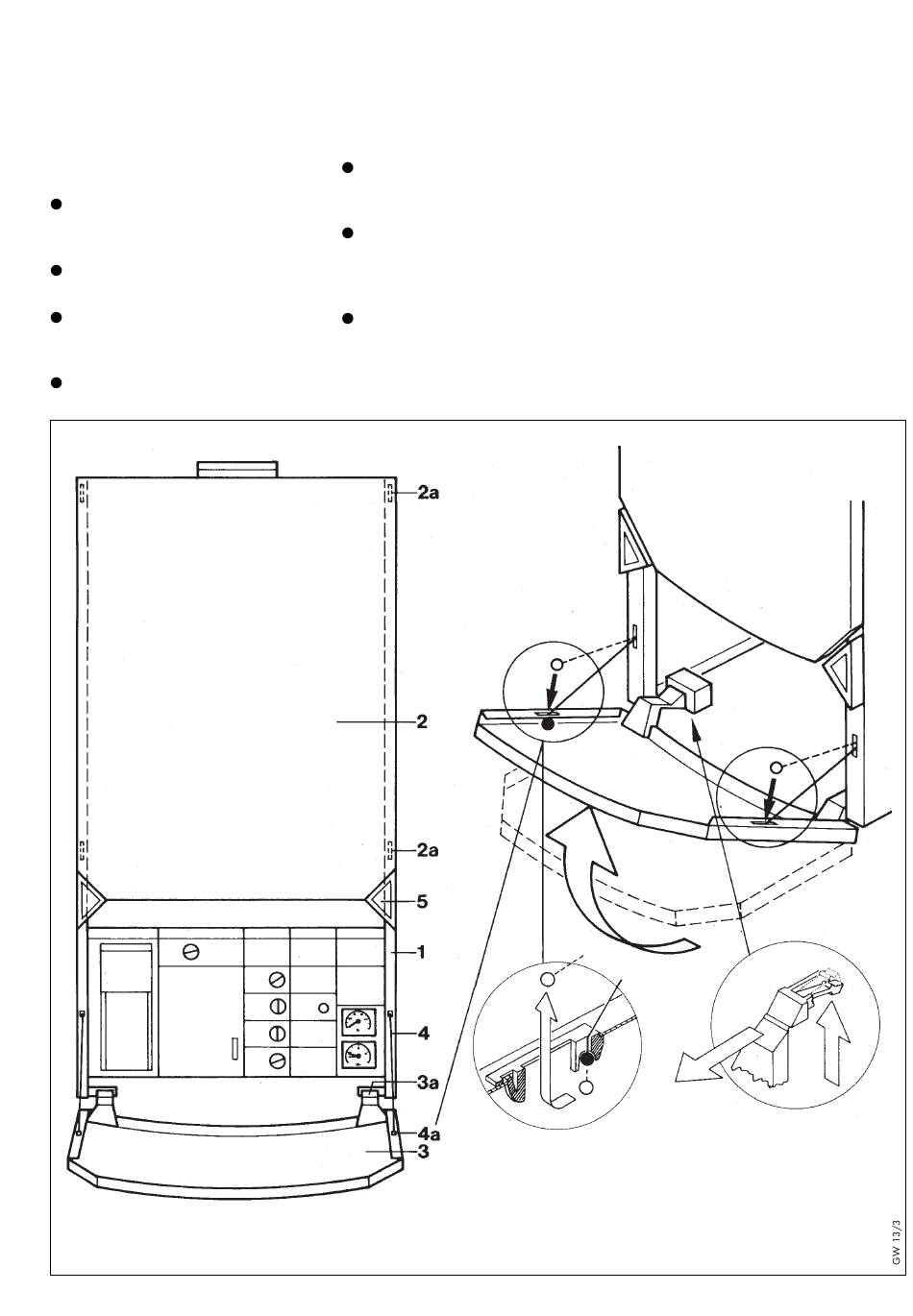 2a

2

2a

5

1

4

3a

4a

3

GW 13/3