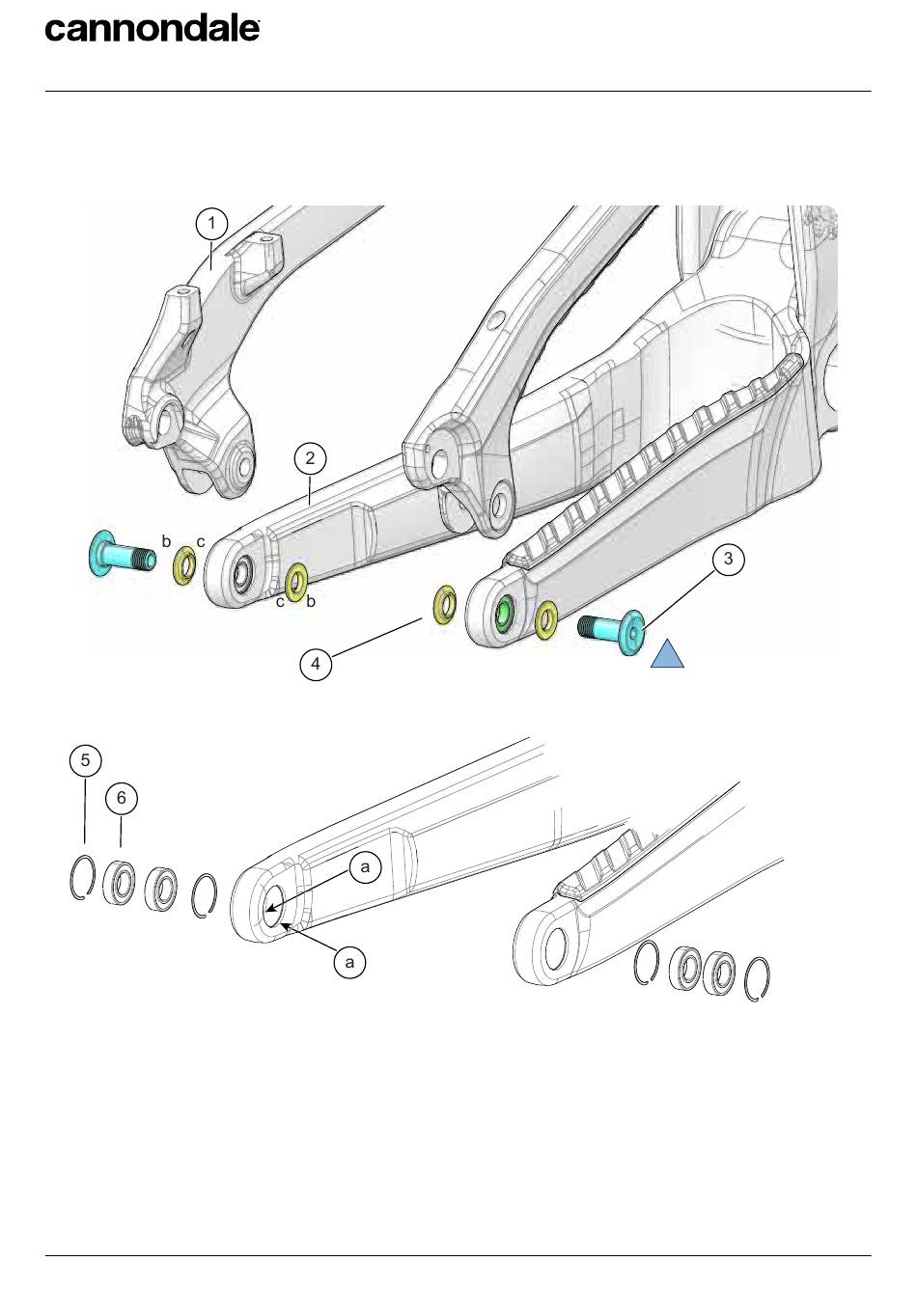 cannondale

1

2

b c

c b

3

4

5

6

a

a