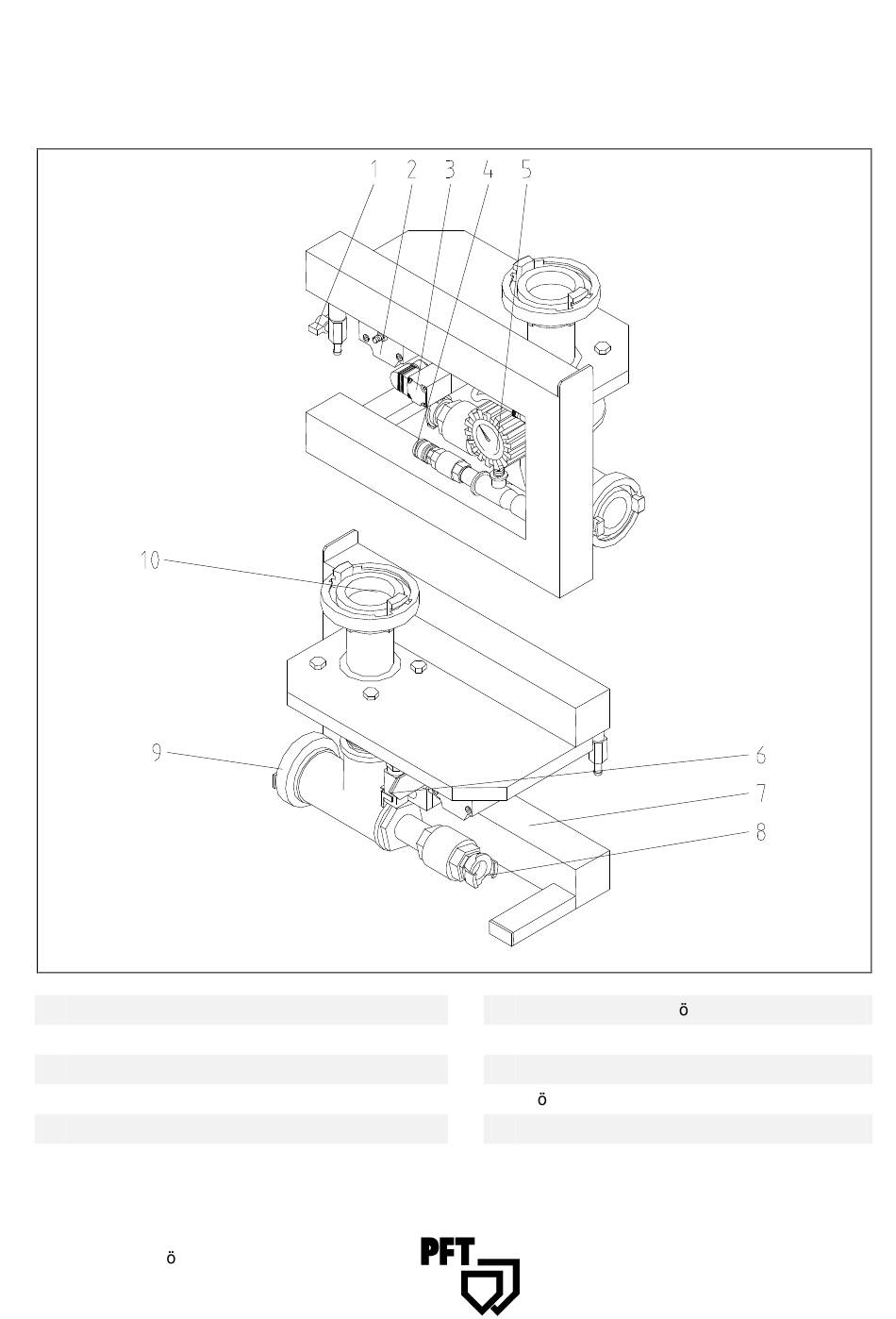 1 2 3 4 5

10

9

6

7

8

ö

ö

ö

PFT