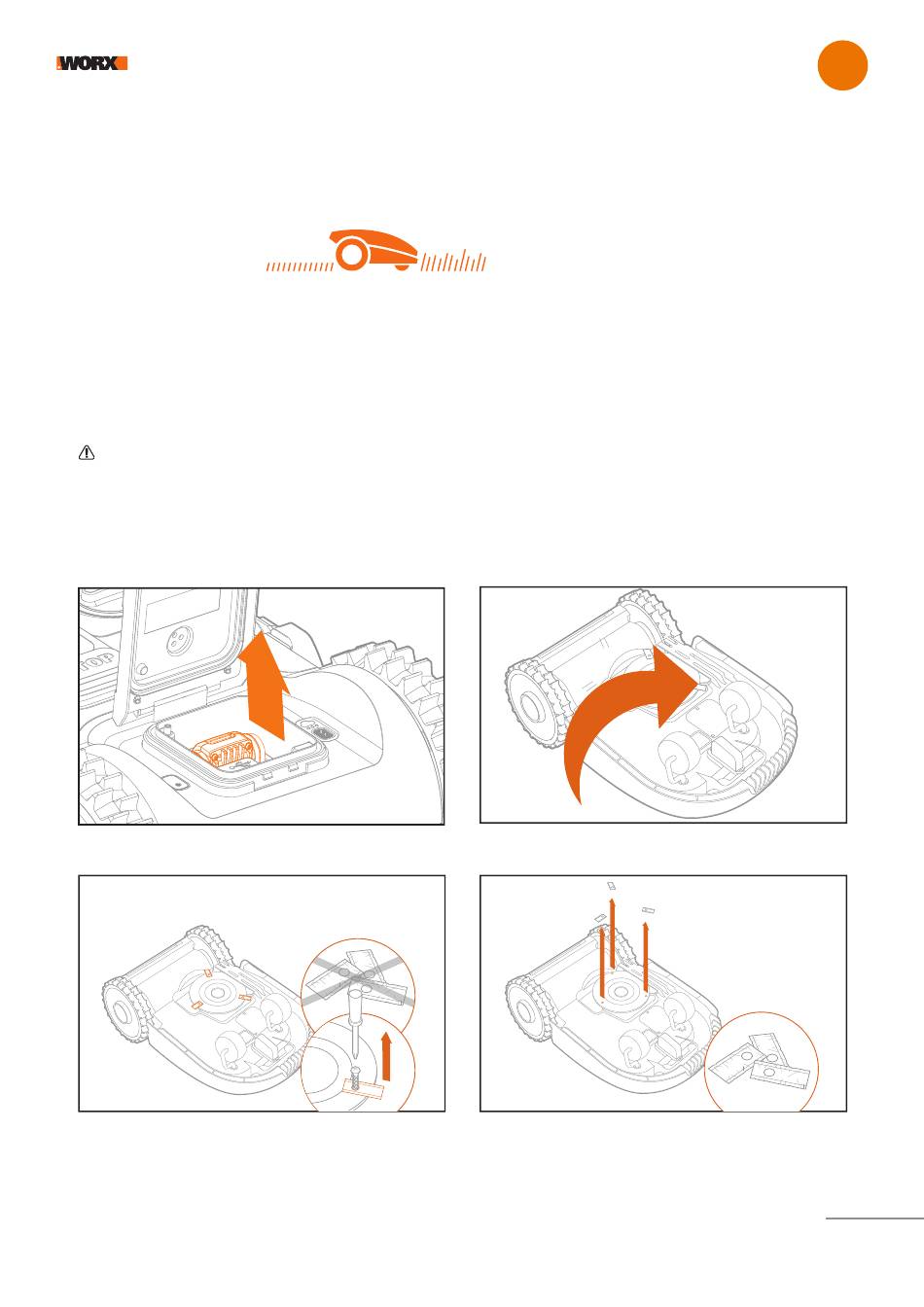 WORX