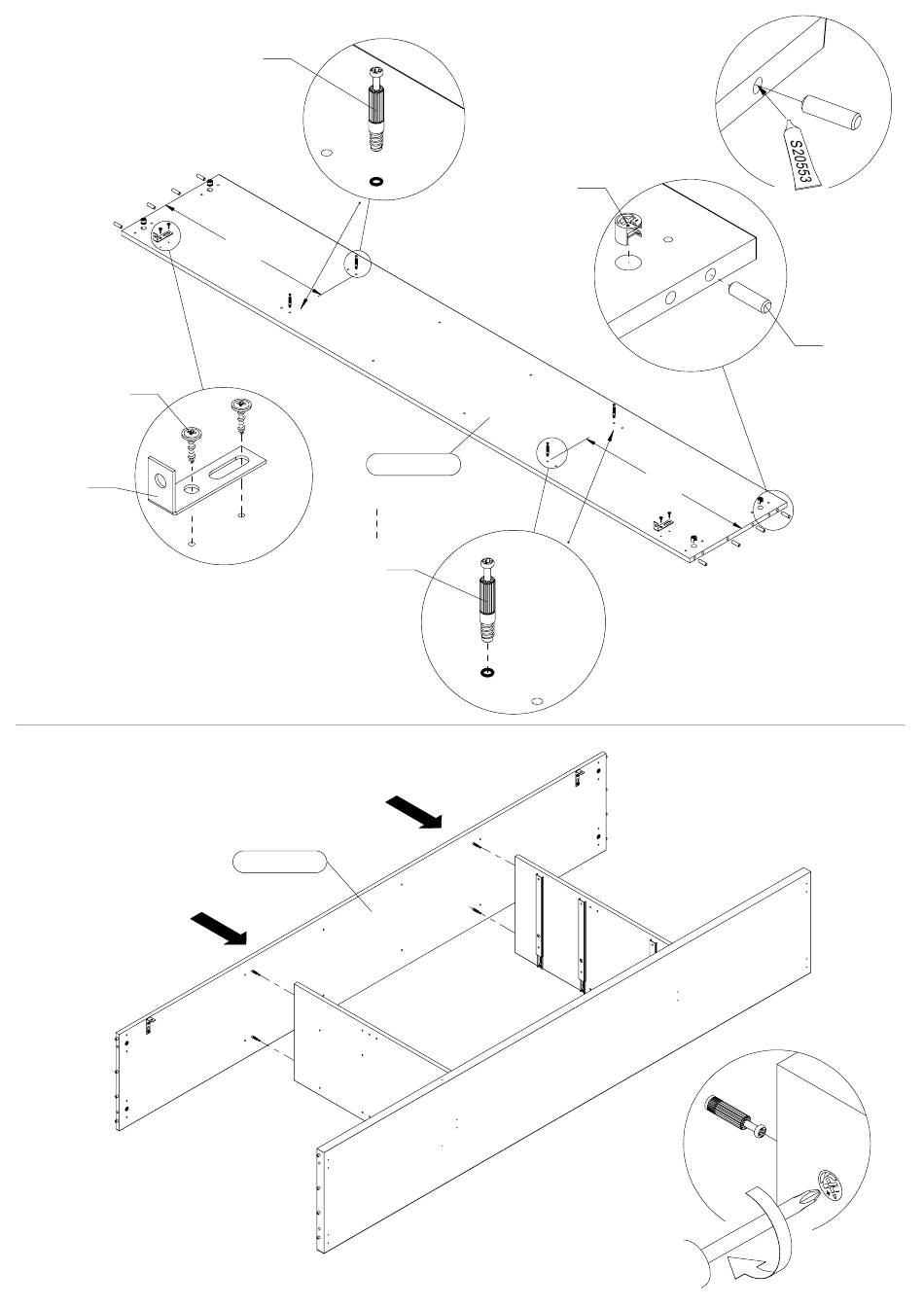 S20553