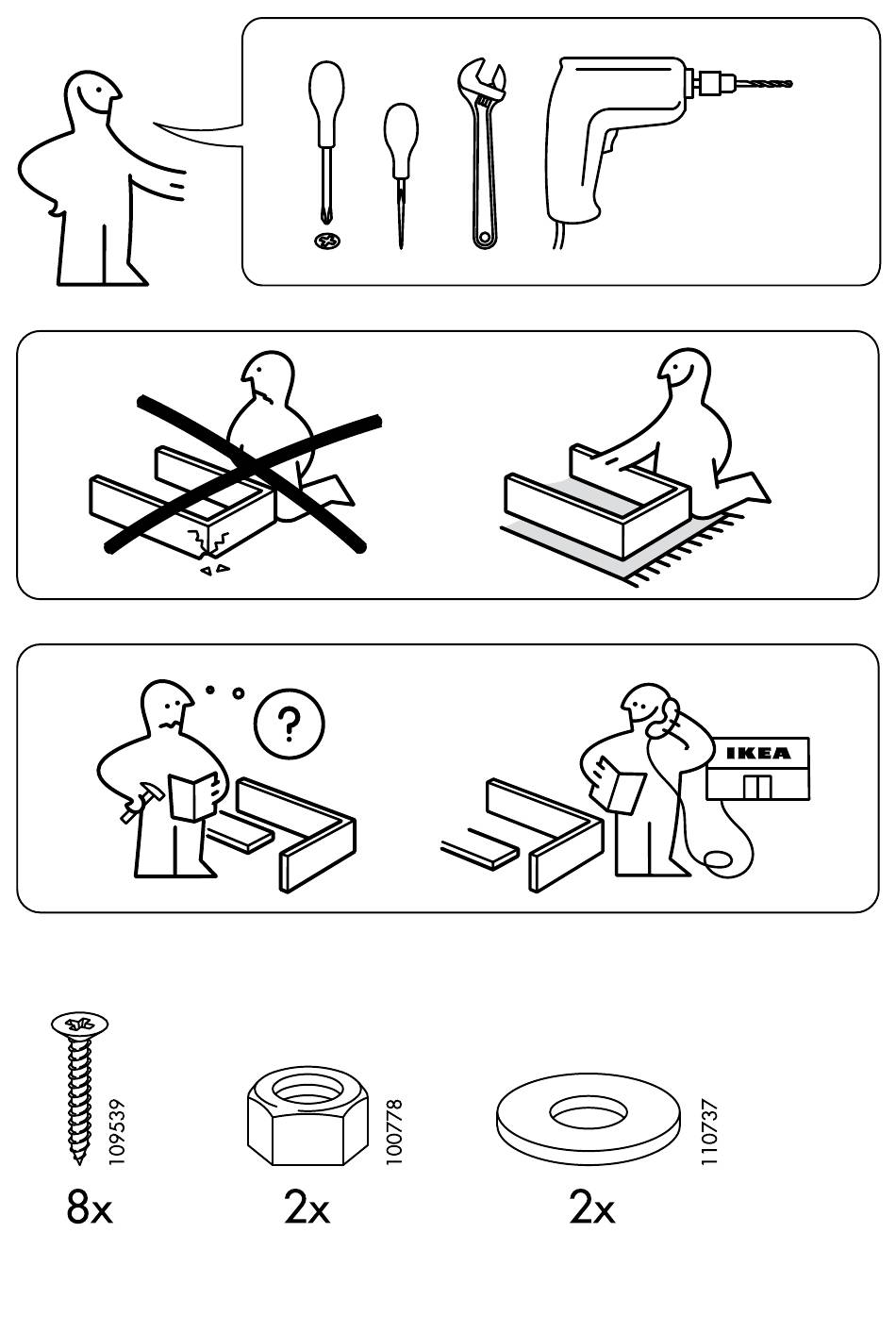 ?

IKEA

109539
8x

100778
2x

110737
2x