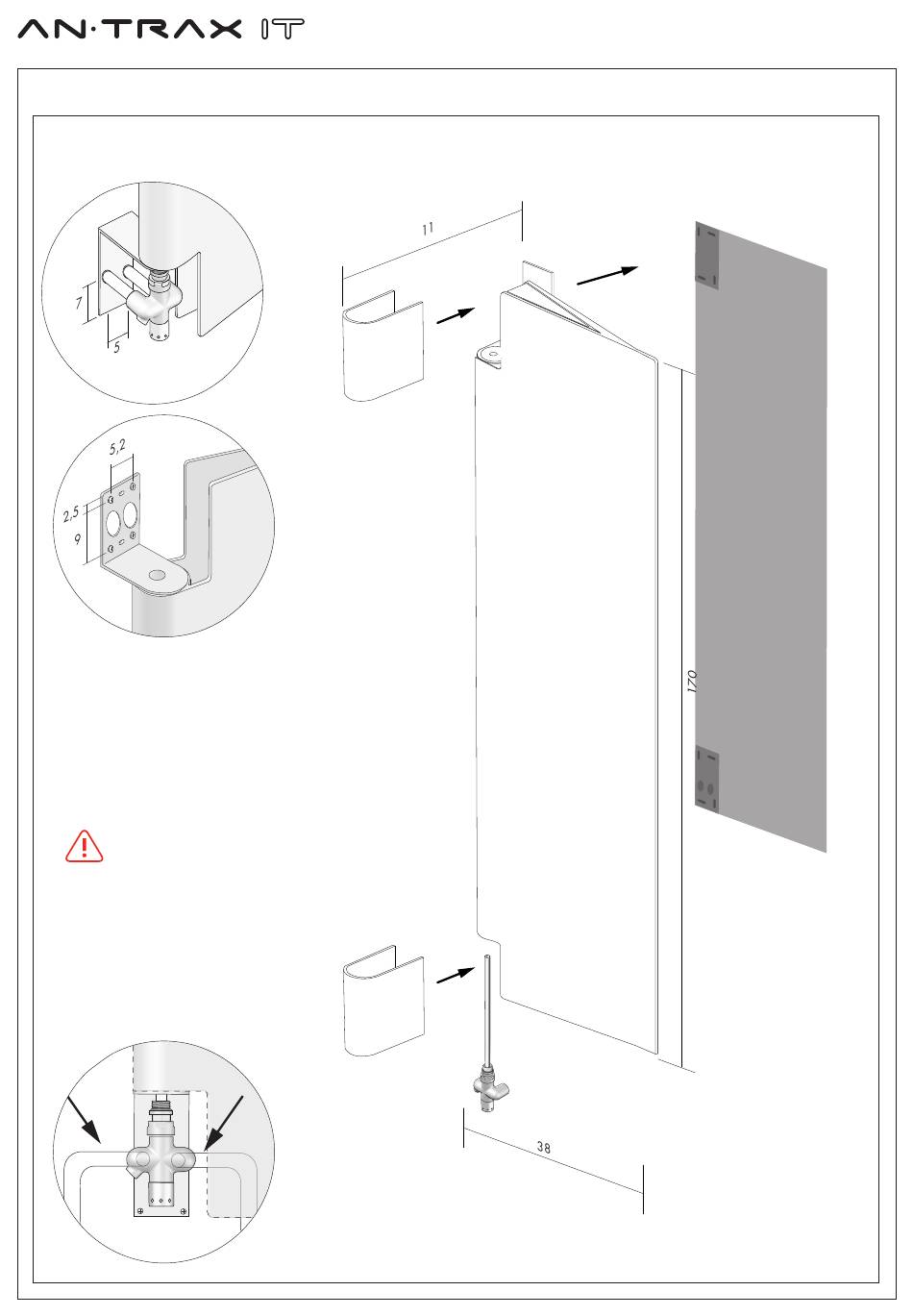 AN·TRAX IT

7
5

5,2
2,5
9

11
170
38