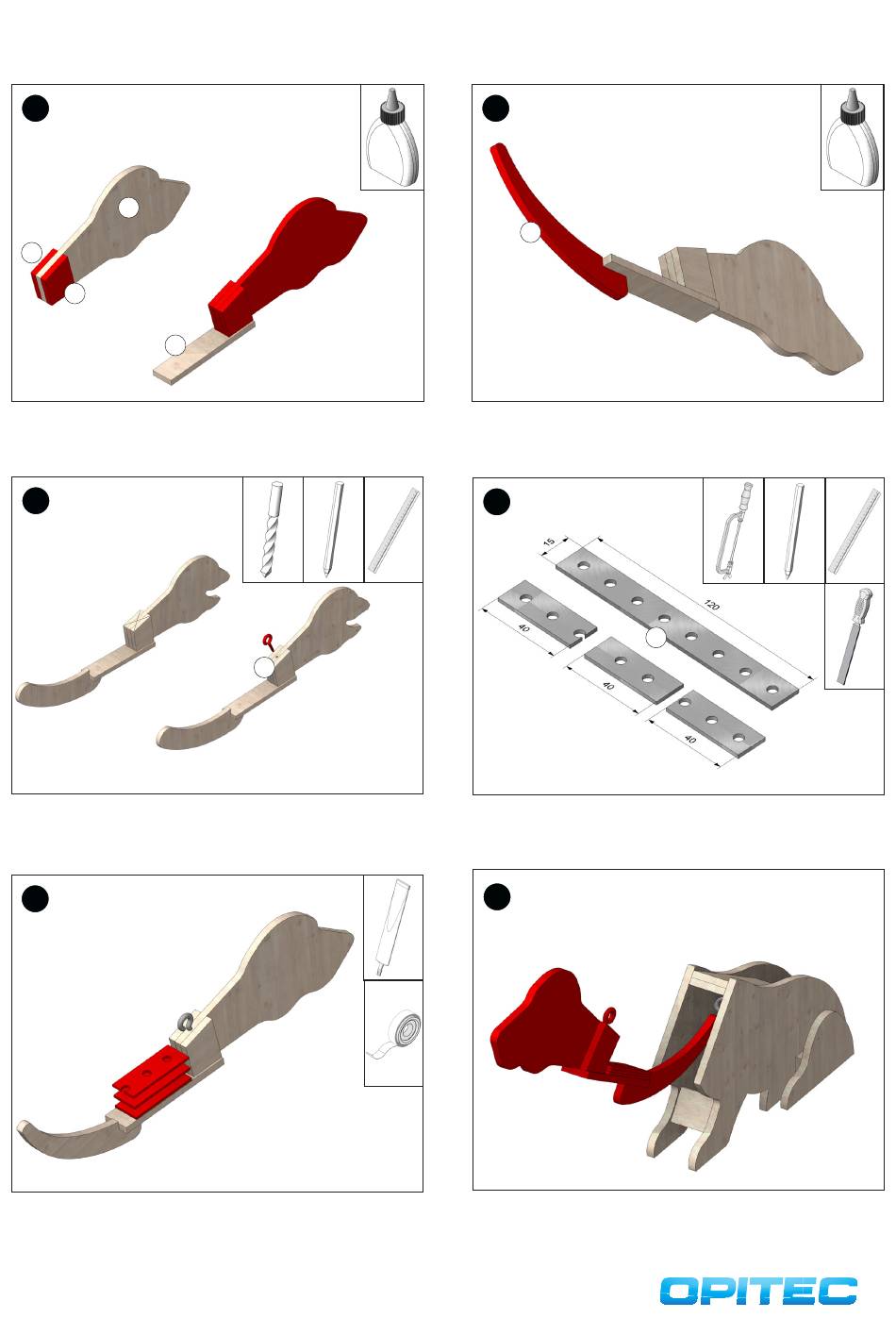 15

120

40

40

40

OPITEC