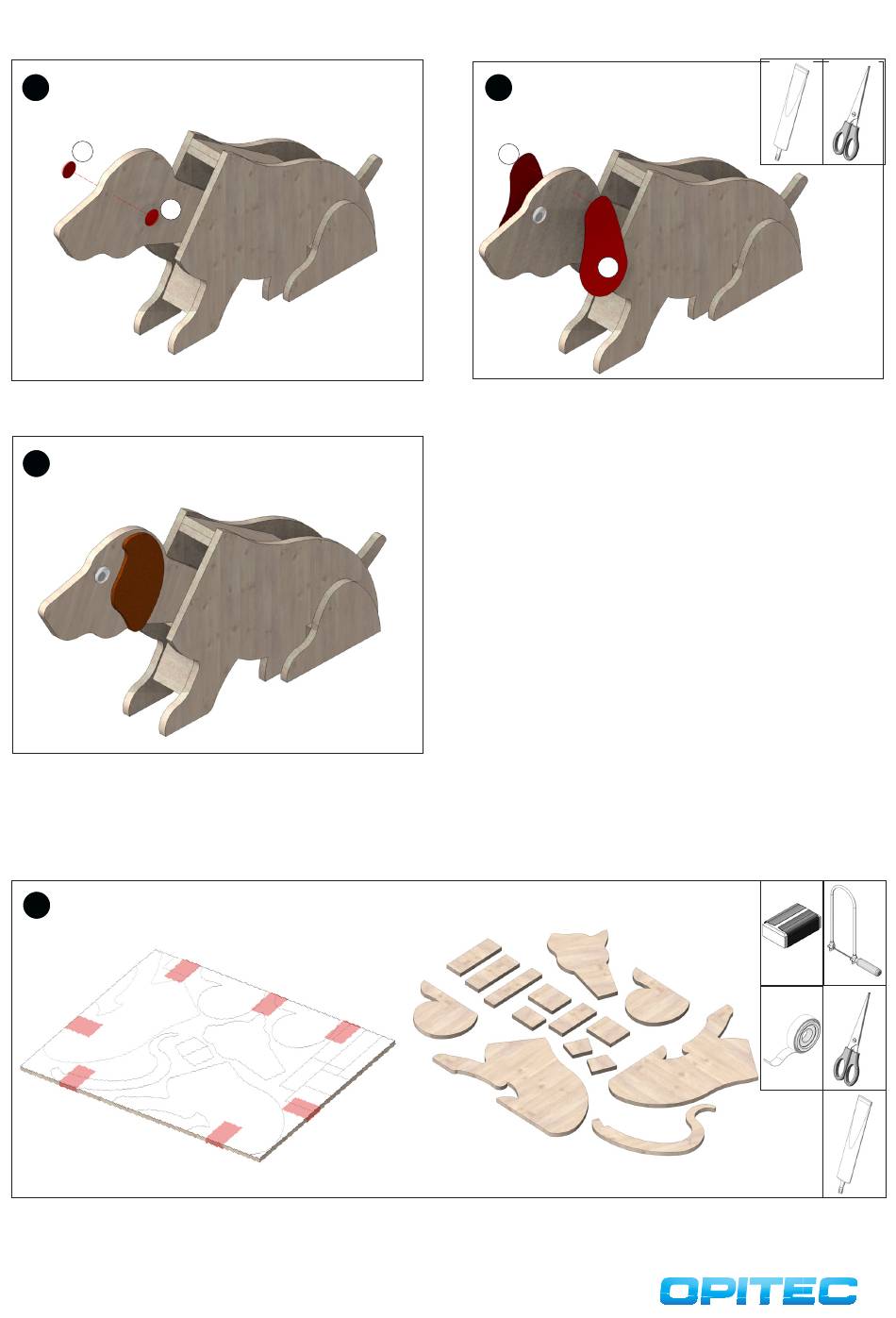 OPITEC