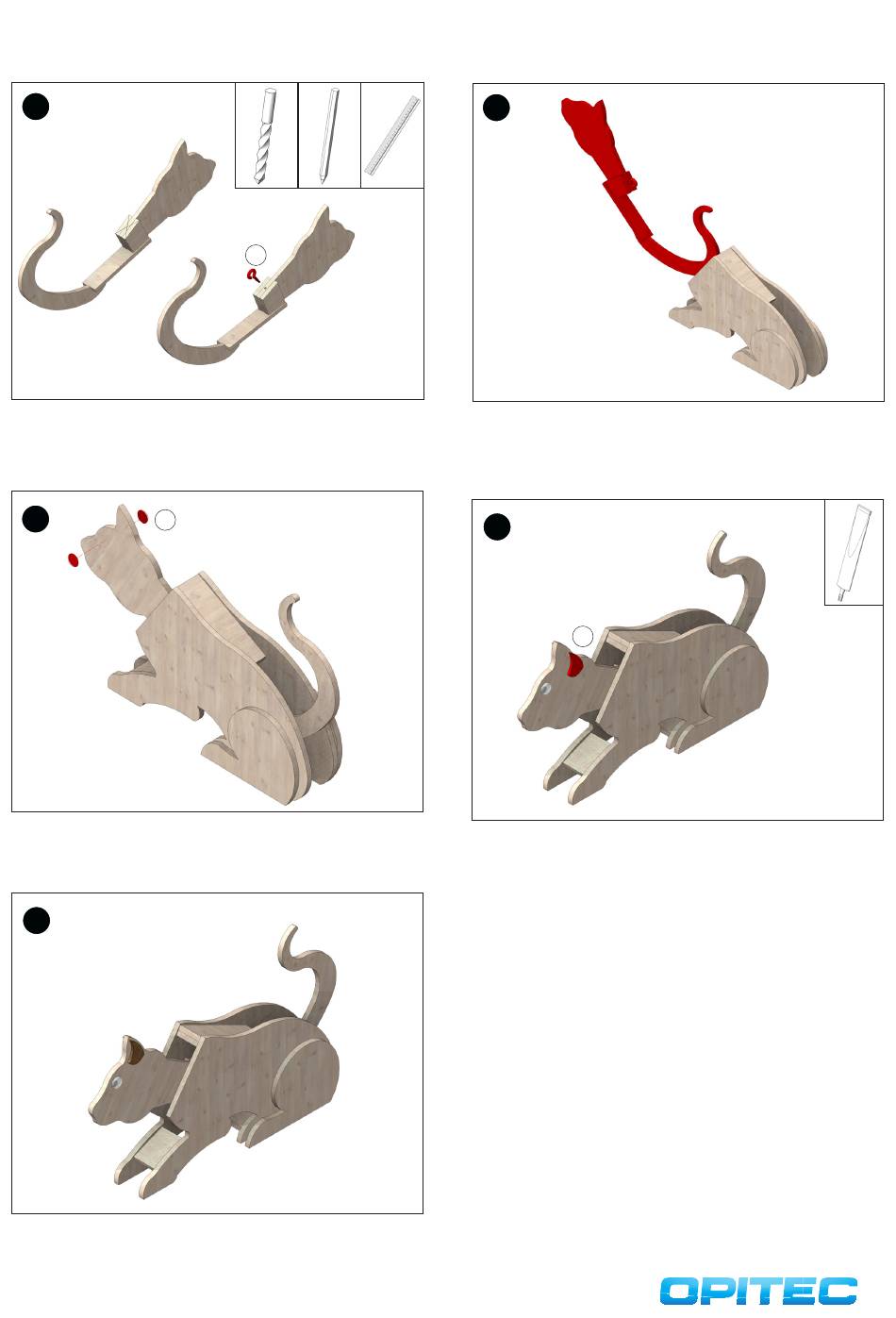 OPITEC