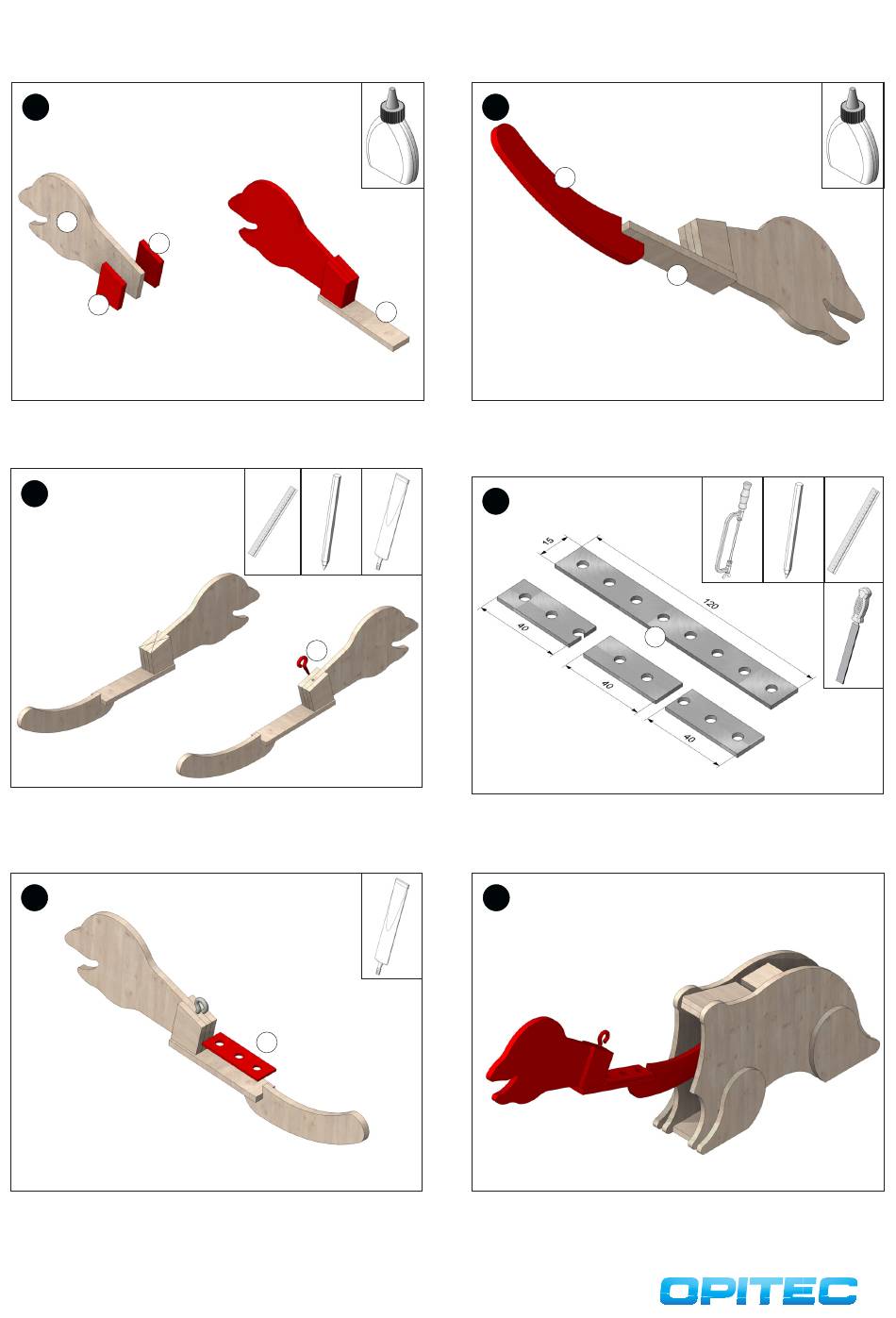 15

120

40

40

40

OPITEC