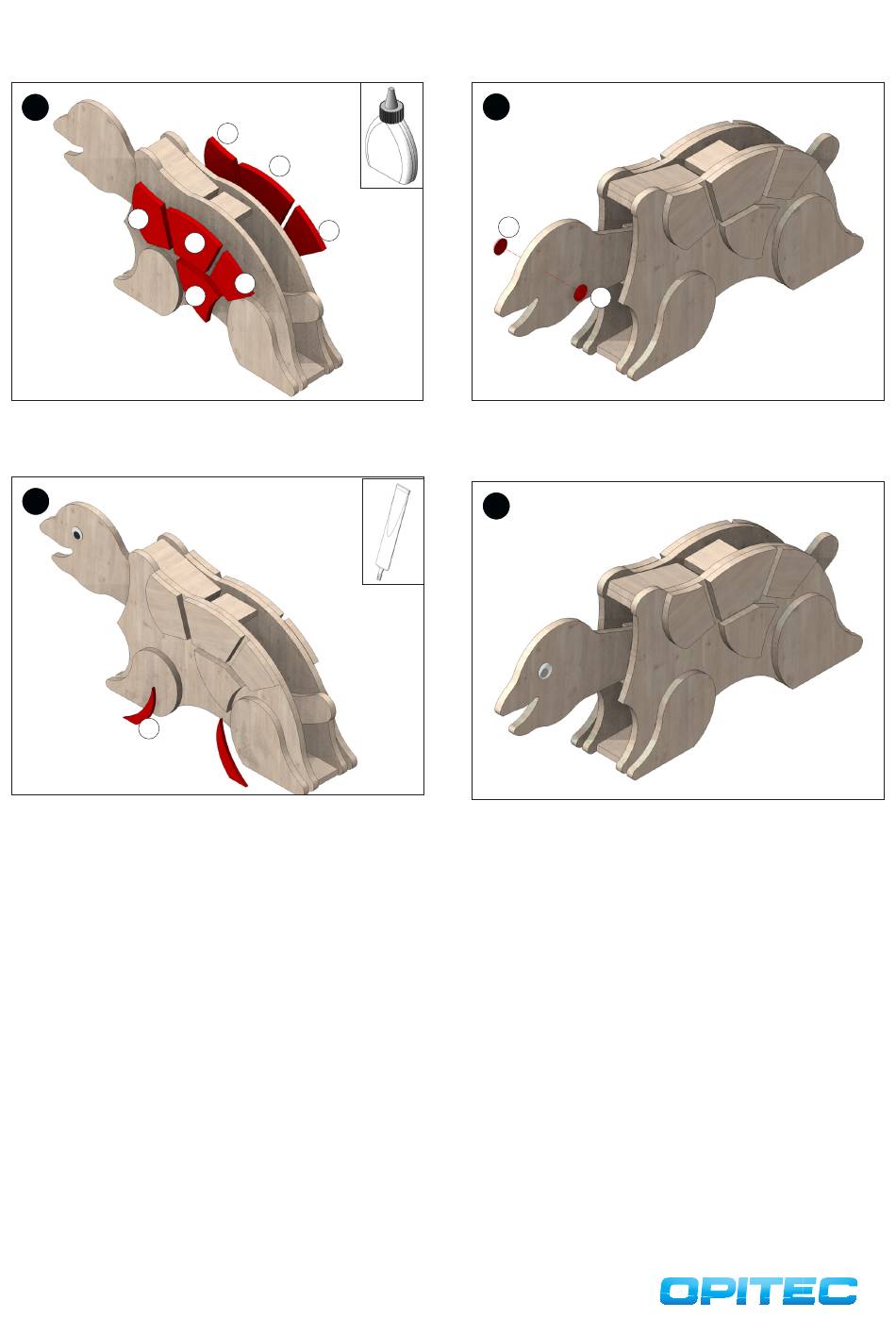 OPITEC