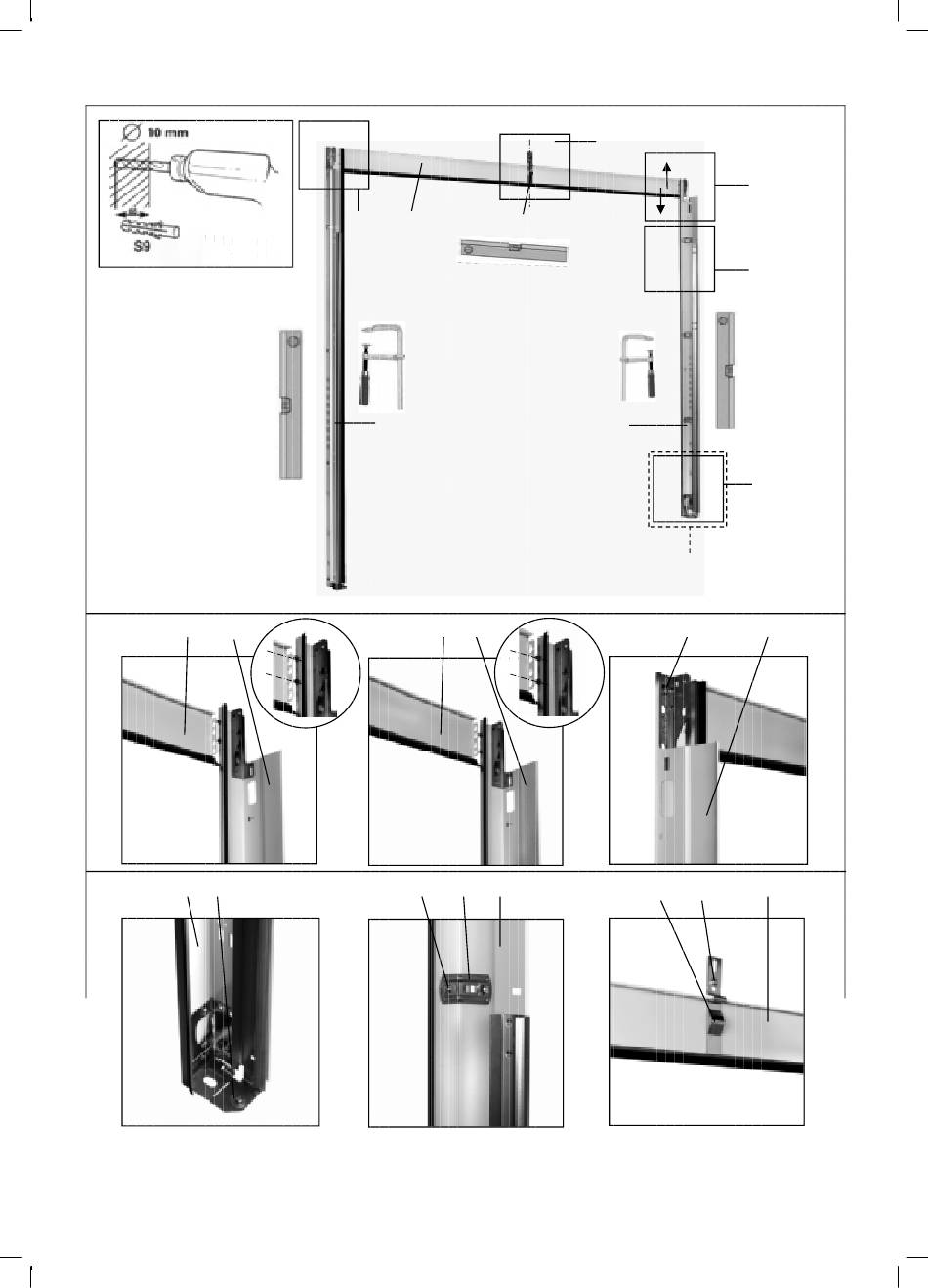 $\varnothing$ 10 mm

S9