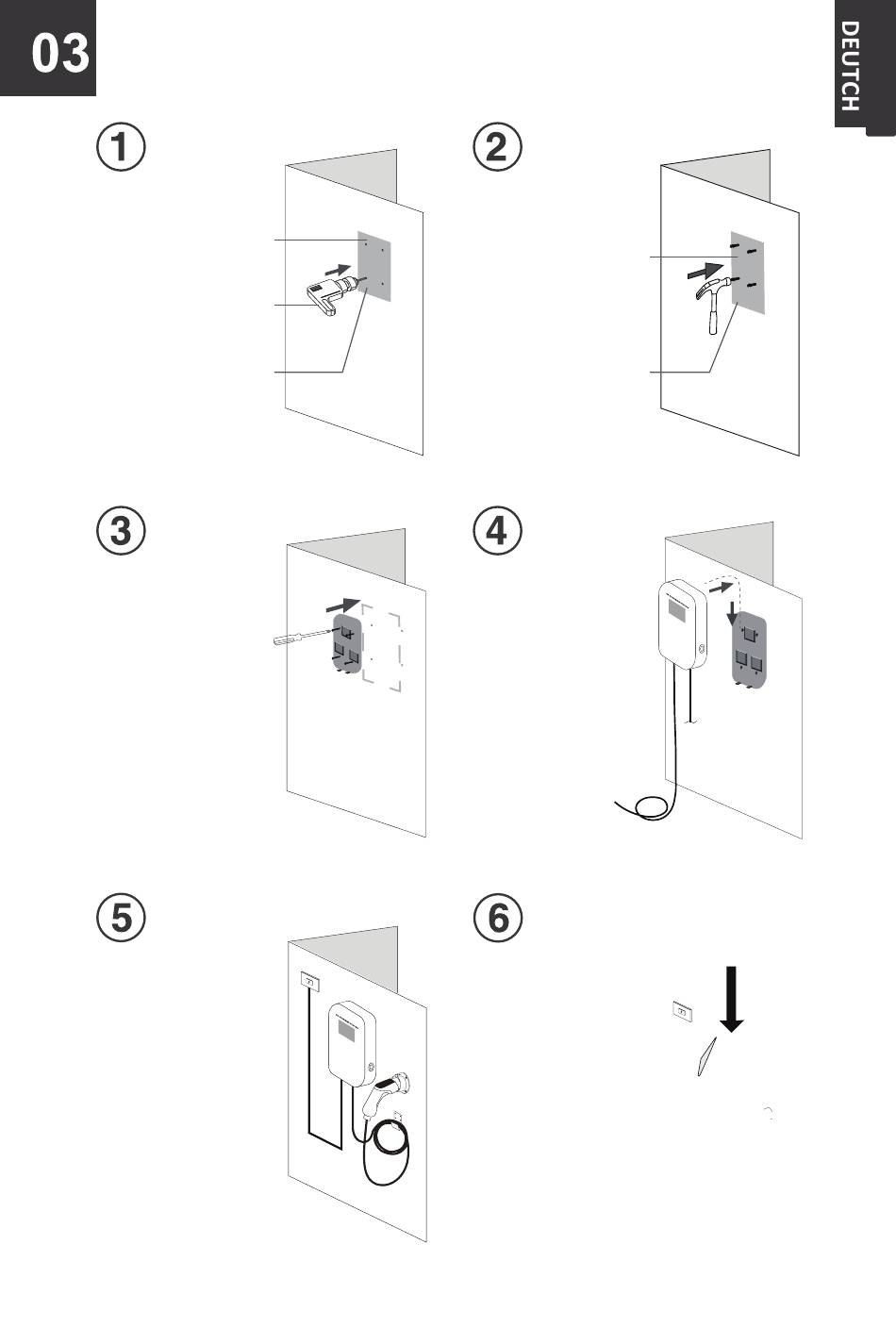 03

DEUTCH

1

2

3

4

5

6