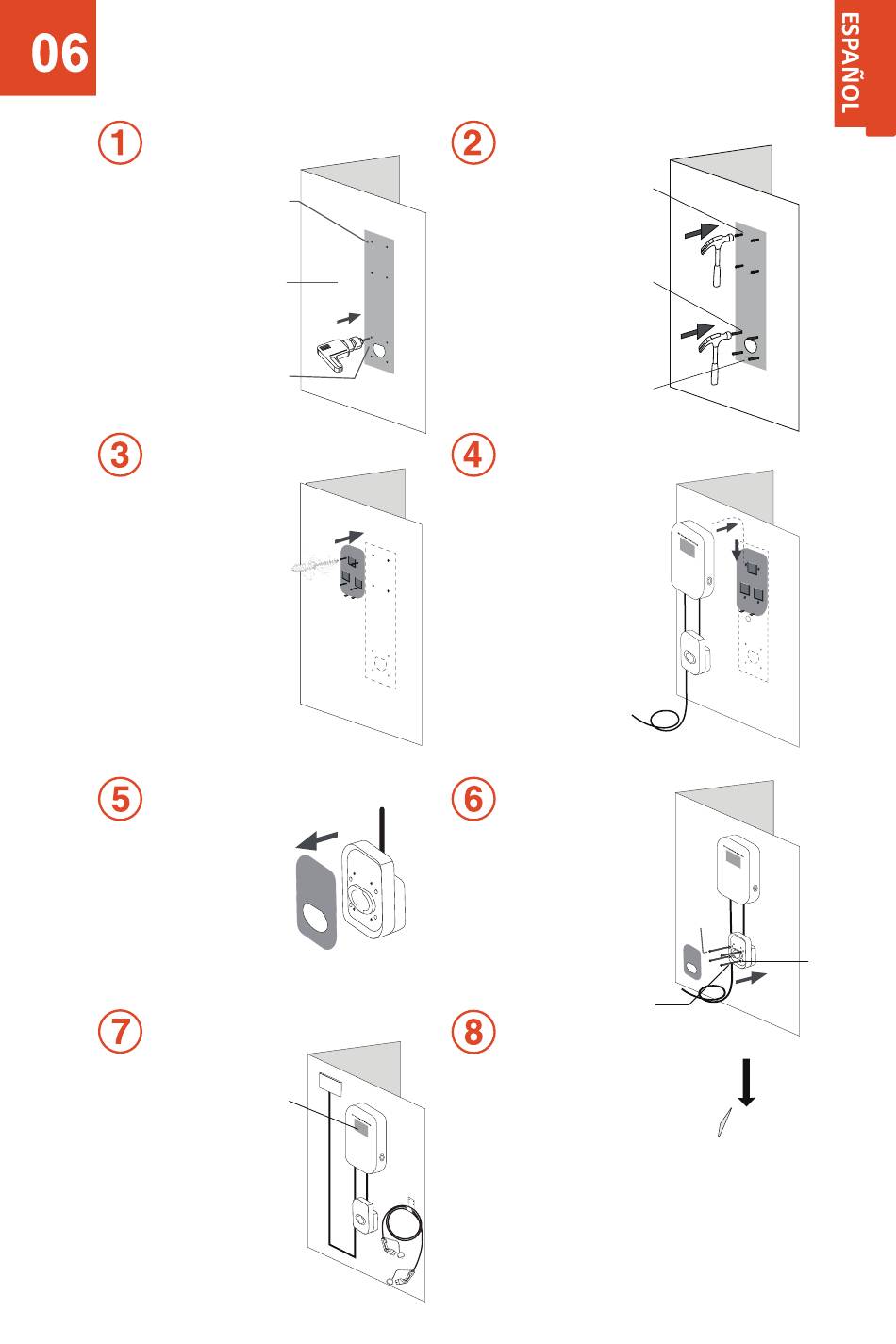 06

ESPAÑOL

1

2

3

4

5

6

7

8