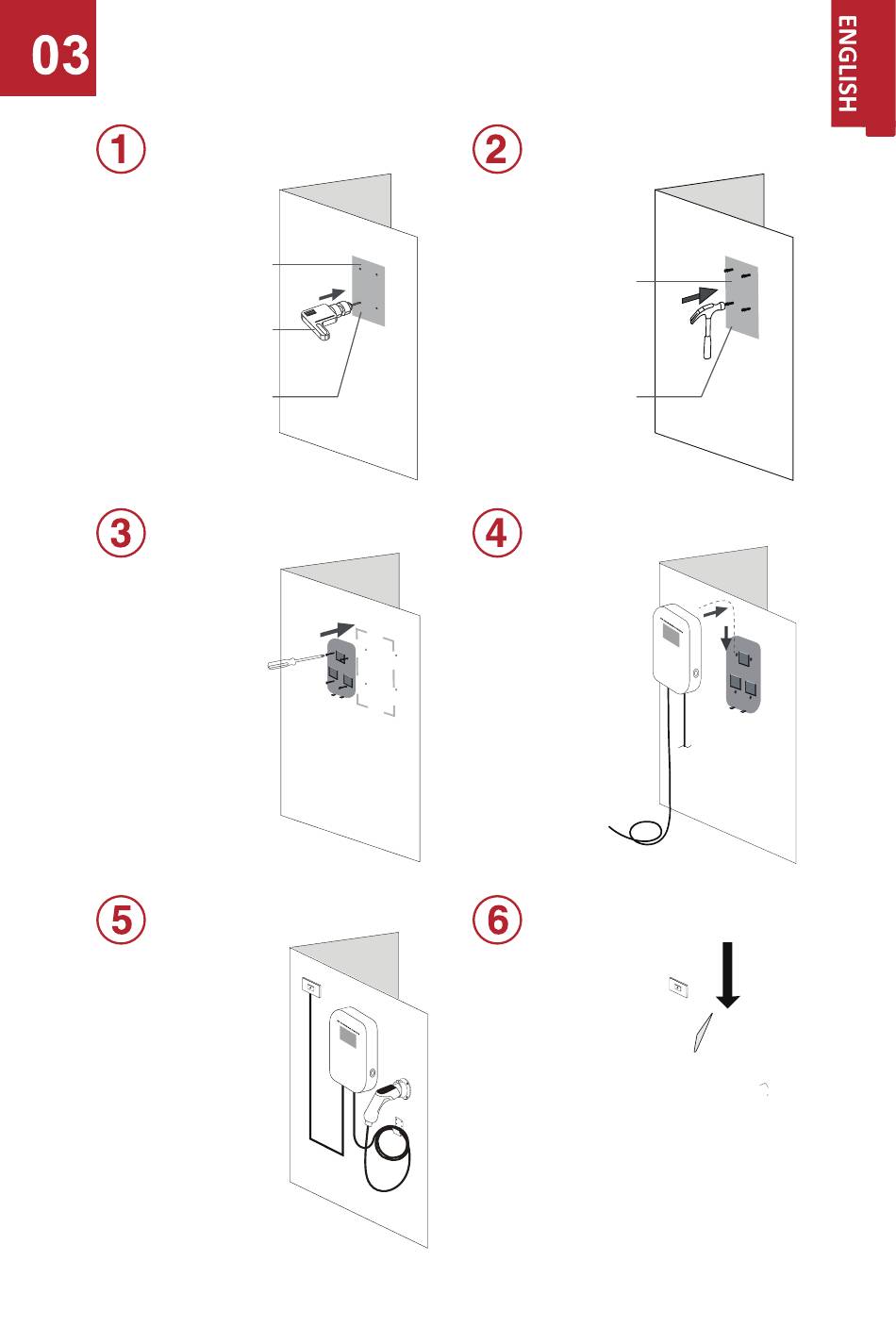 03

ENGLISH

1

2

3

4

5

6