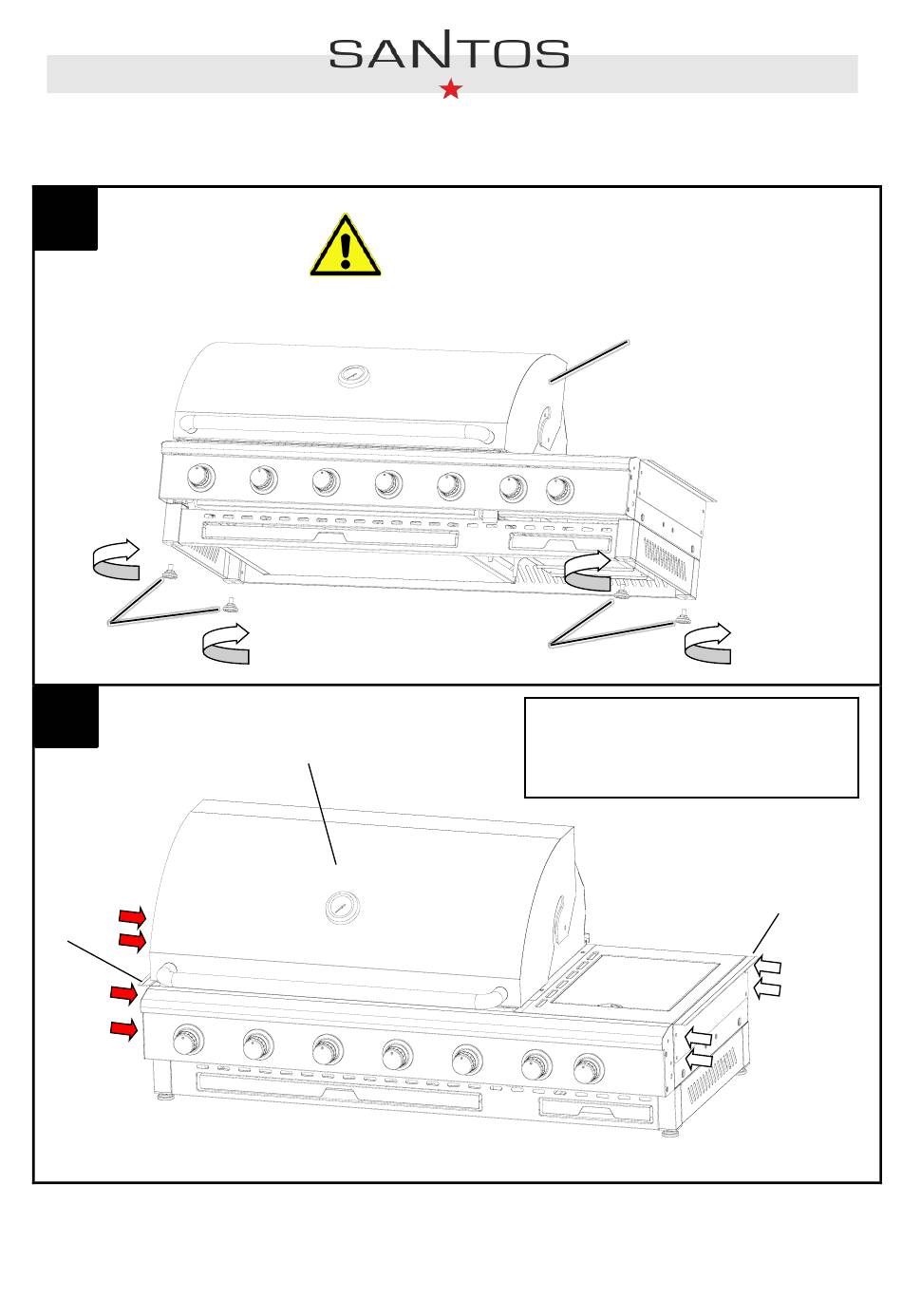 SANTOS