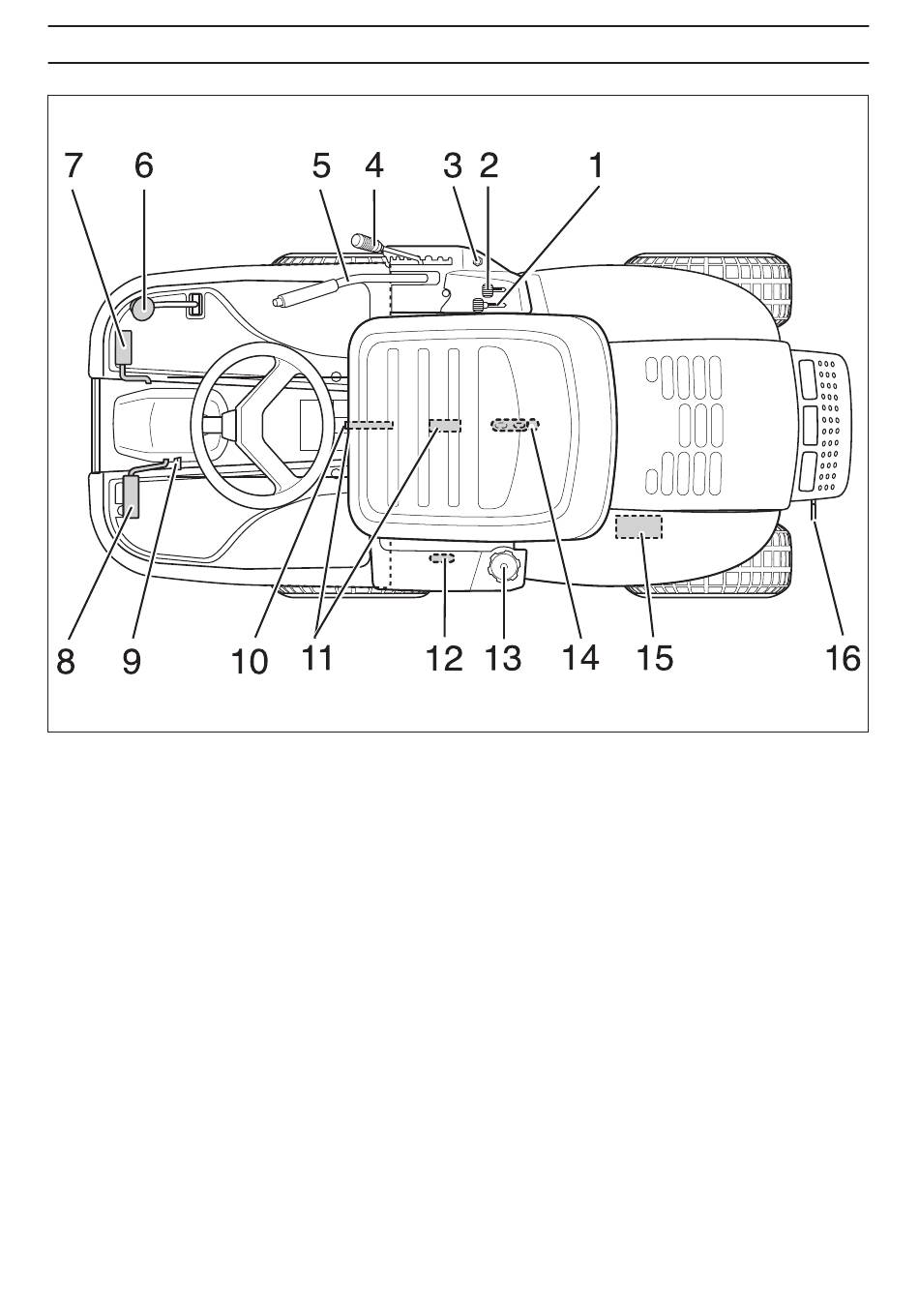 7 6 5 4 3 2 1

8 9 10 11 12 13 14 15 16