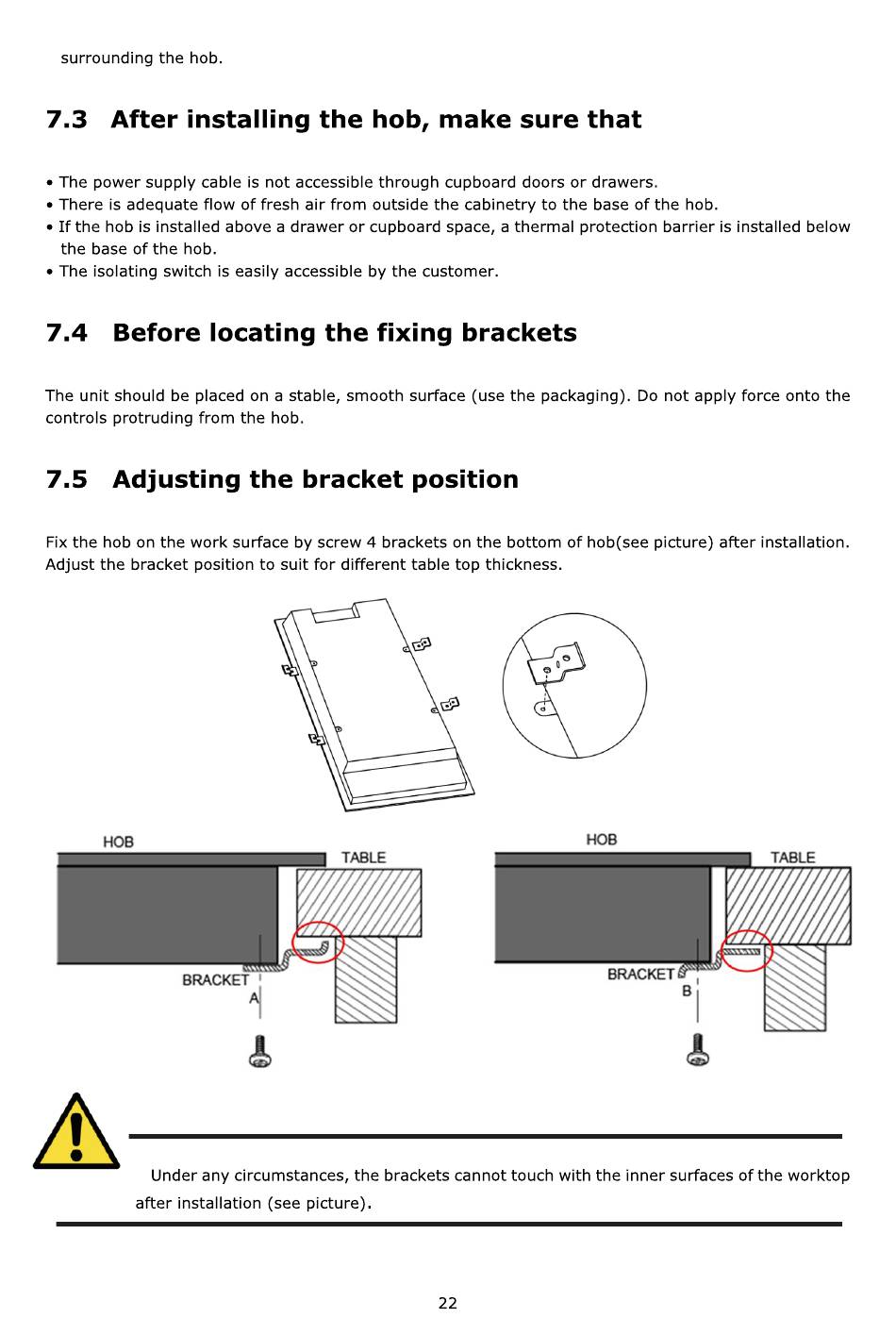 surrounding the hob.

7.3 After installing the hob, make sure that

• The power supply cable is not accessible through cupboard doors or drawers.
• There is adequate flow of fresh air from outside the cabinetry to the base of the hob.
• If the hob is installed above a drawer or cupboard space, a thermal protection barrier is installed below the base of the hob.
• The isolating switch is easily accessible by the customer.

7.4 Before locating the fixing brackets

The unit should be placed on a stable, smooth surface (use the packaging). Do not apply force onto the controls protruding from the hob.

7.5 Adjusting the bracket position

Fix the hob on the work surface by screw 4 brackets on the bottom of hob(see picture) after installation. Adjust the bracket position to suit for different table top thickness.

HOB
TABLE
BRACKET
A

HOB
TABLE
BRACKET
B

Under any circumstances, the brackets cannot touch with the inner surfaces of the worktop after installation (see picture).

22