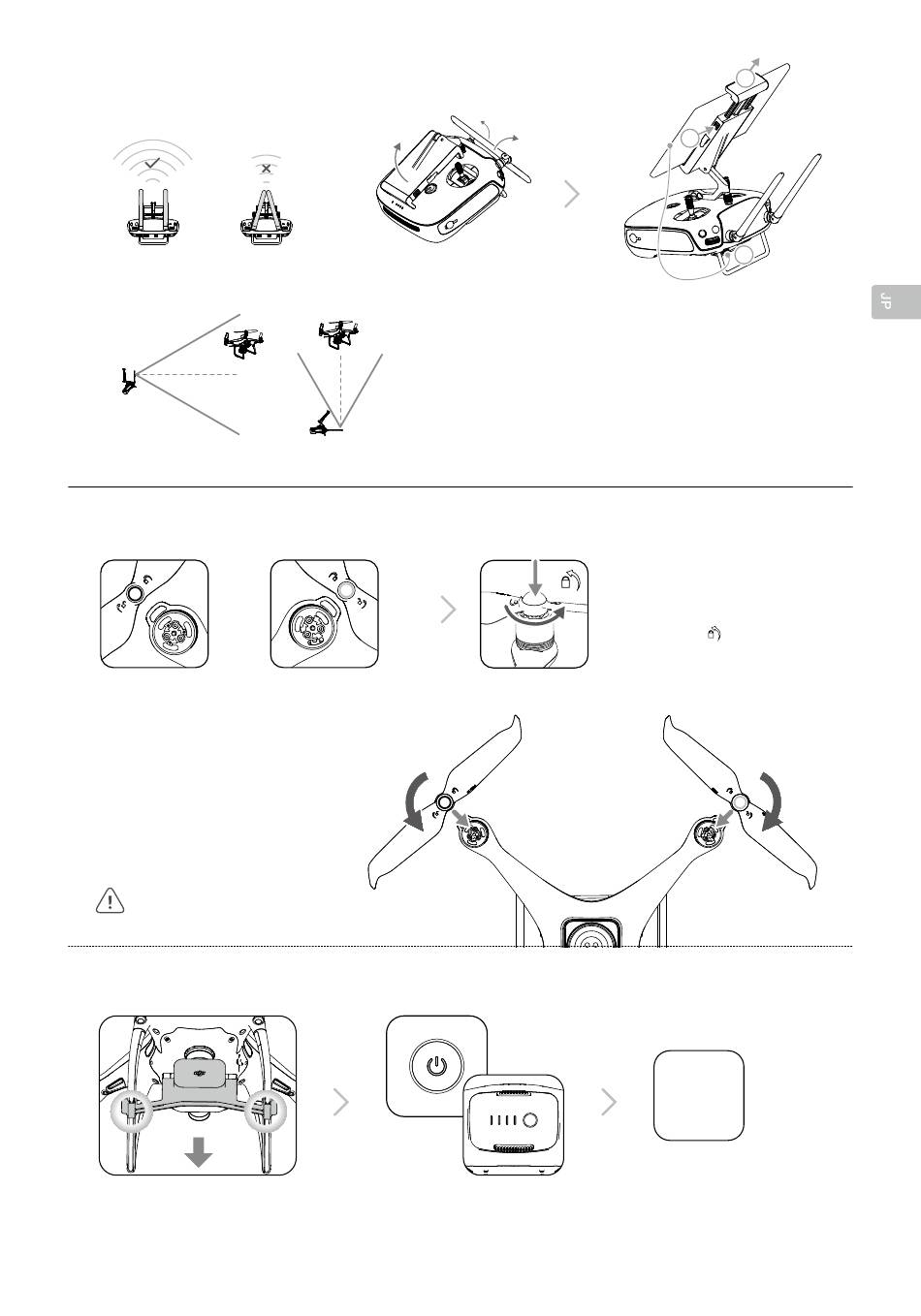 JP