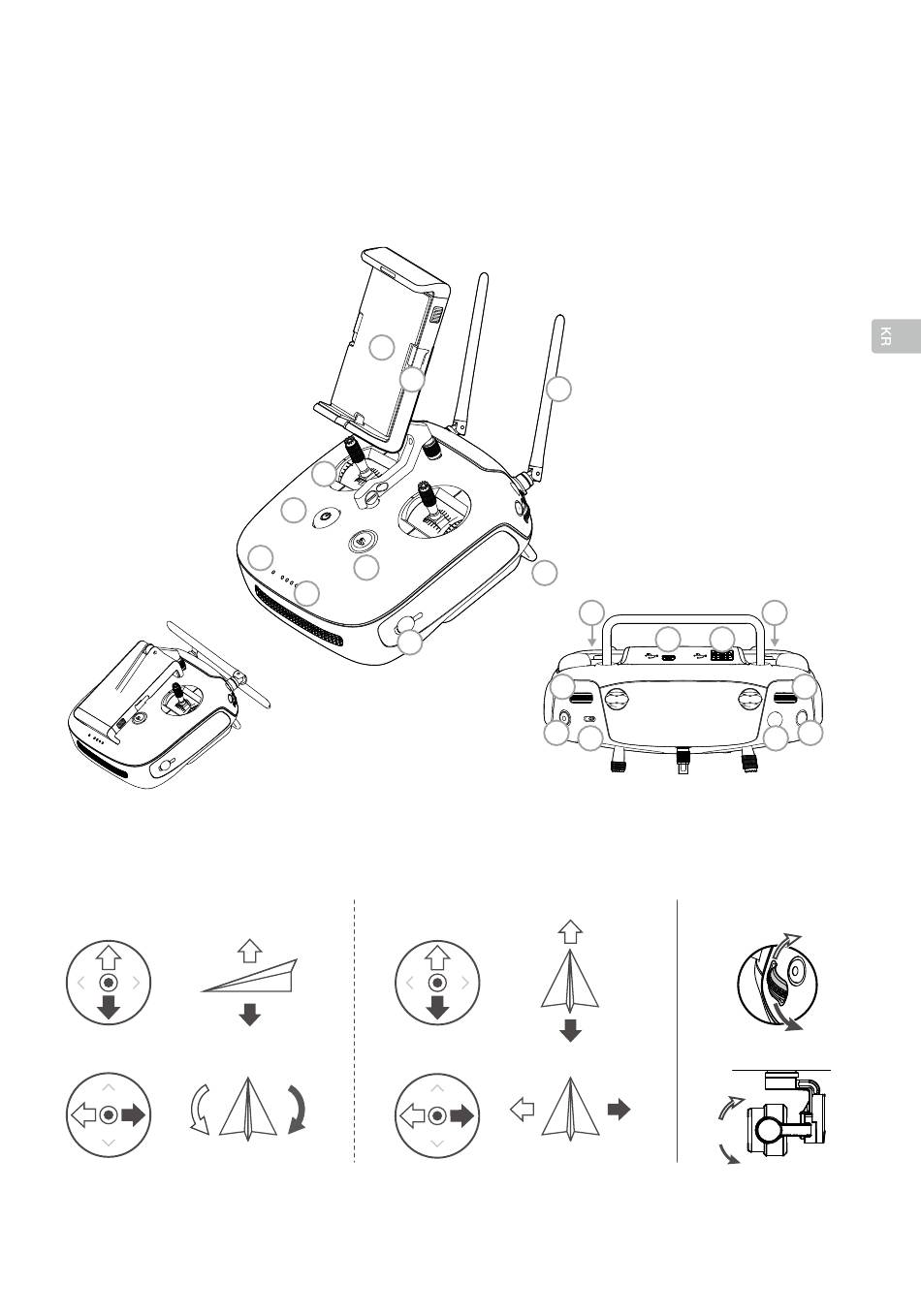 KR