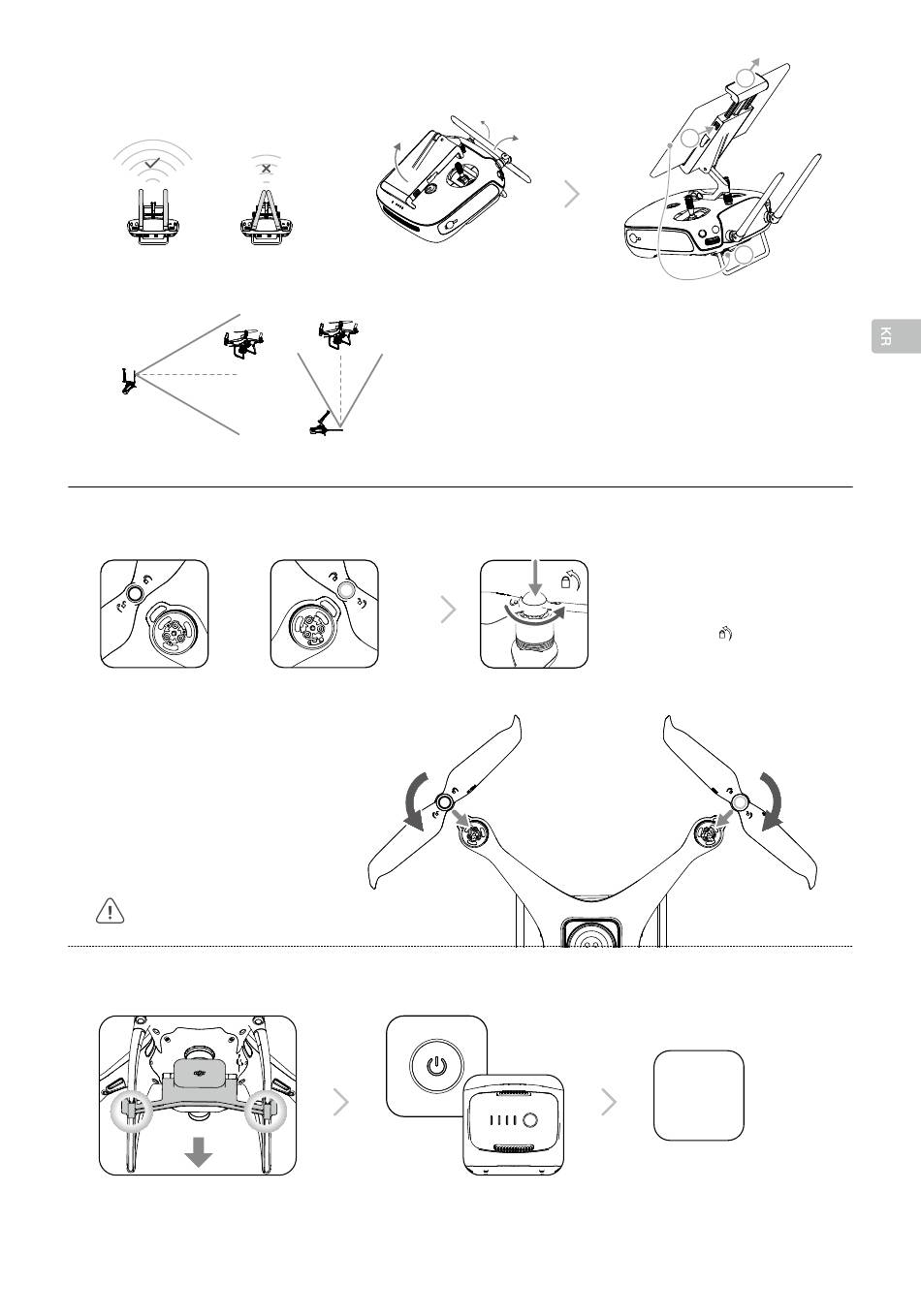 KR