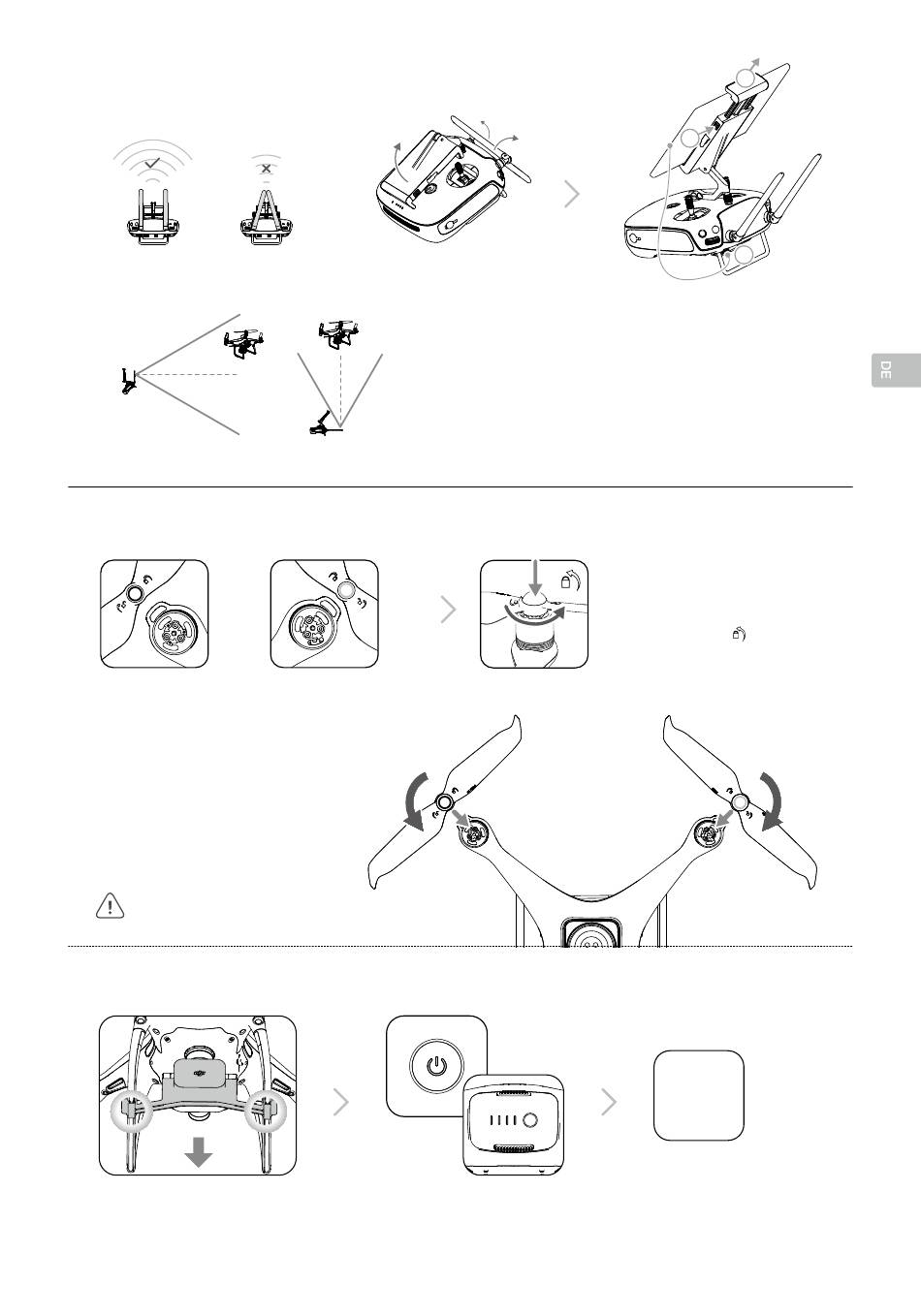 DE