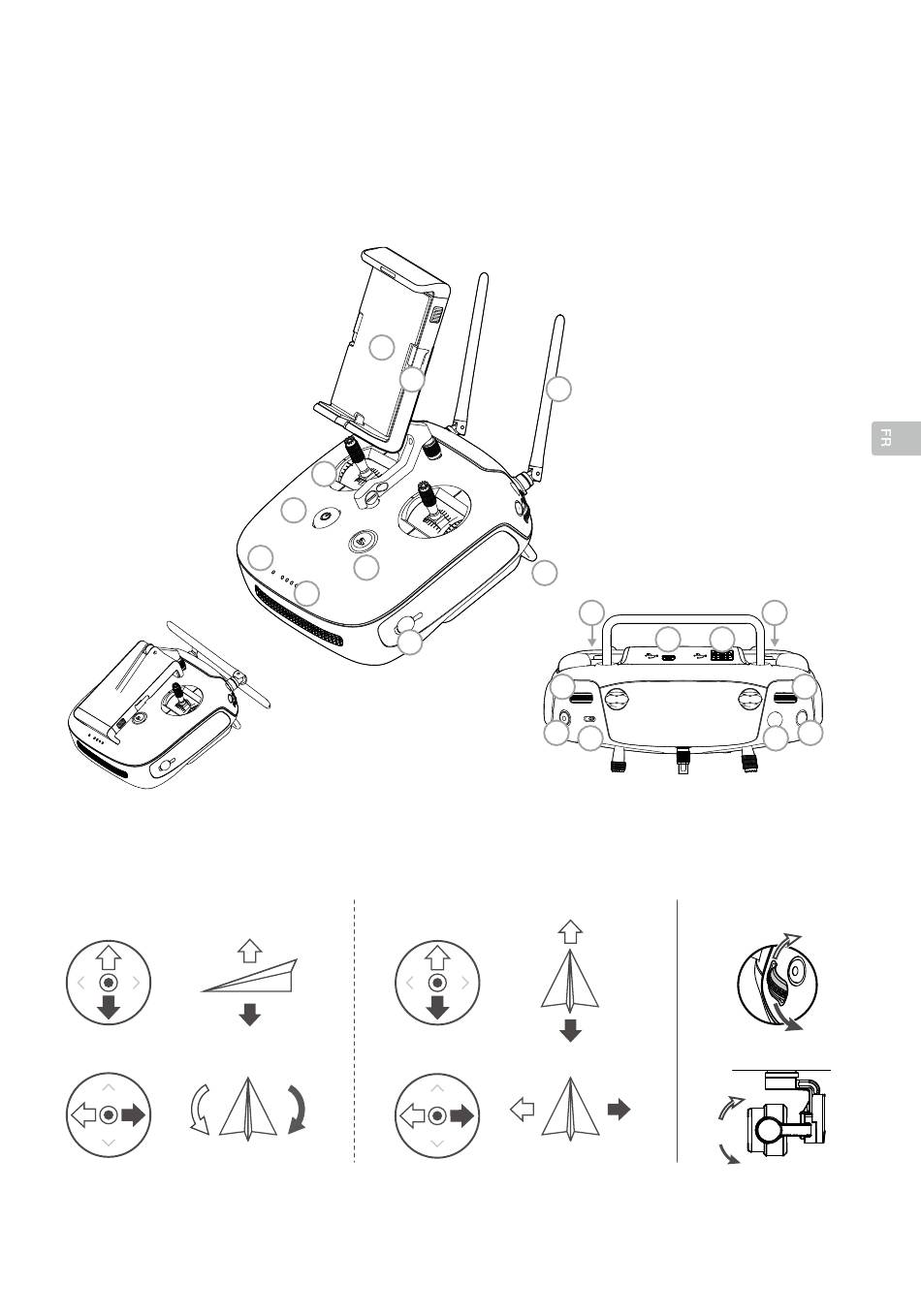 FR