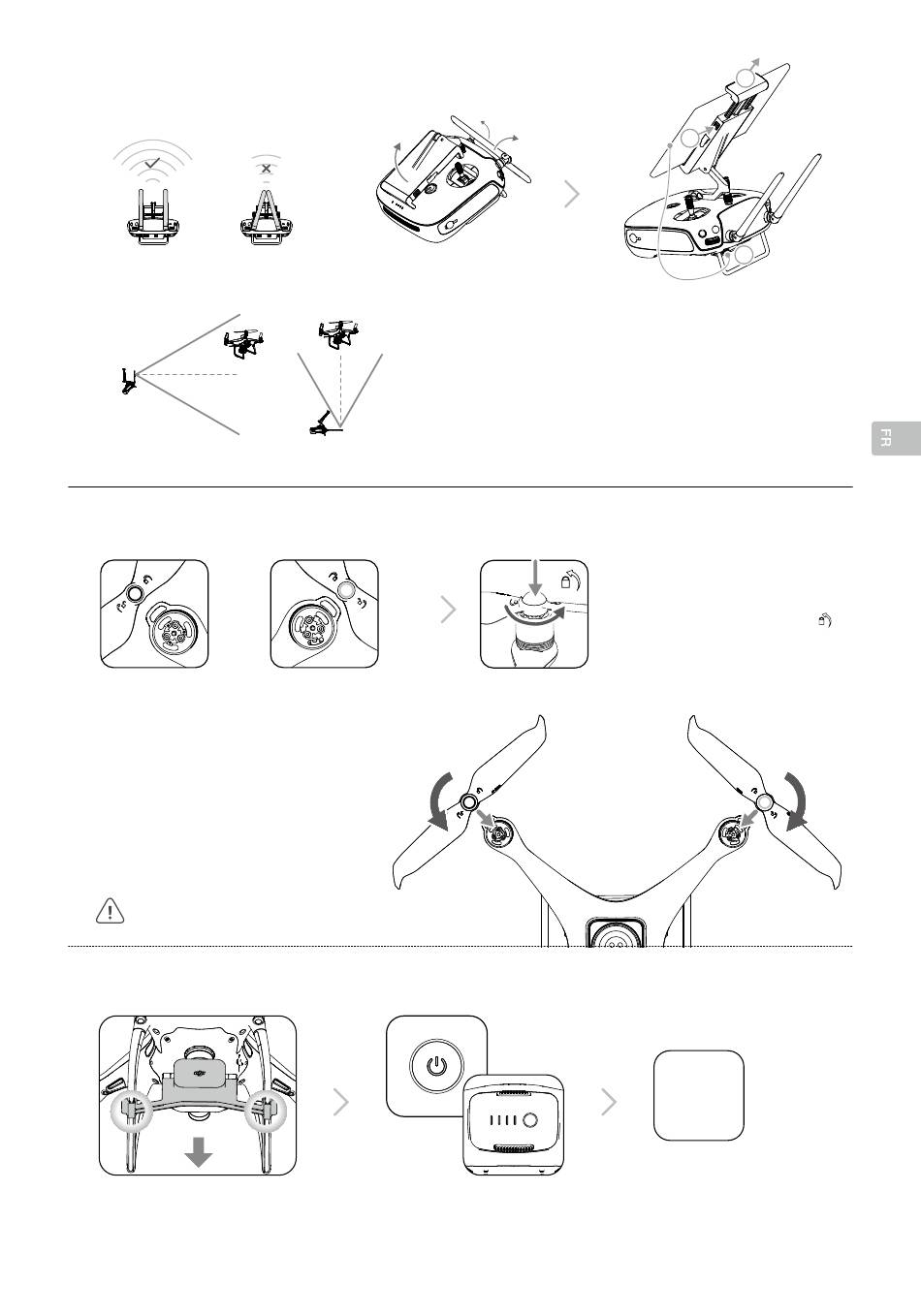 FR