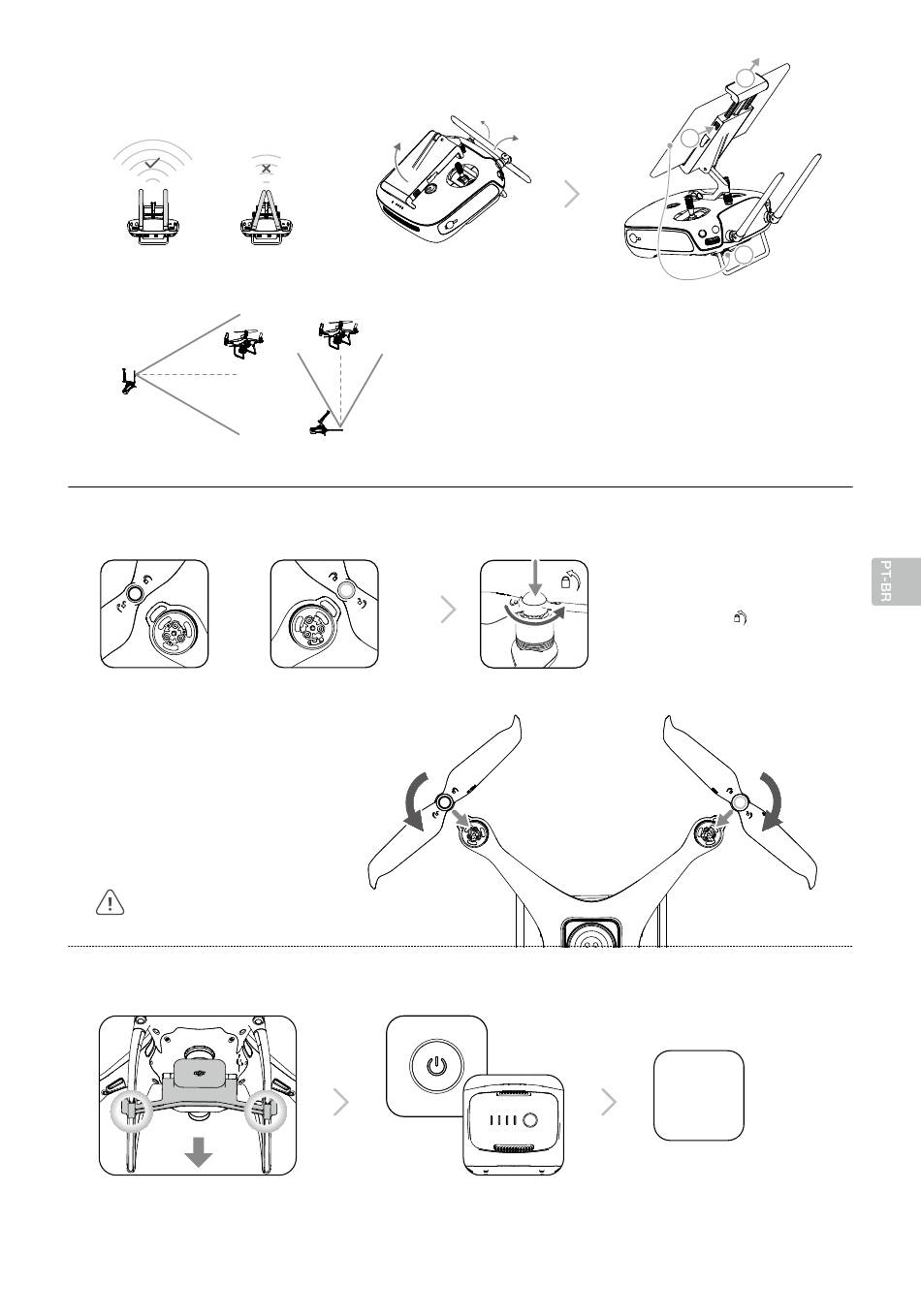 PT-BR